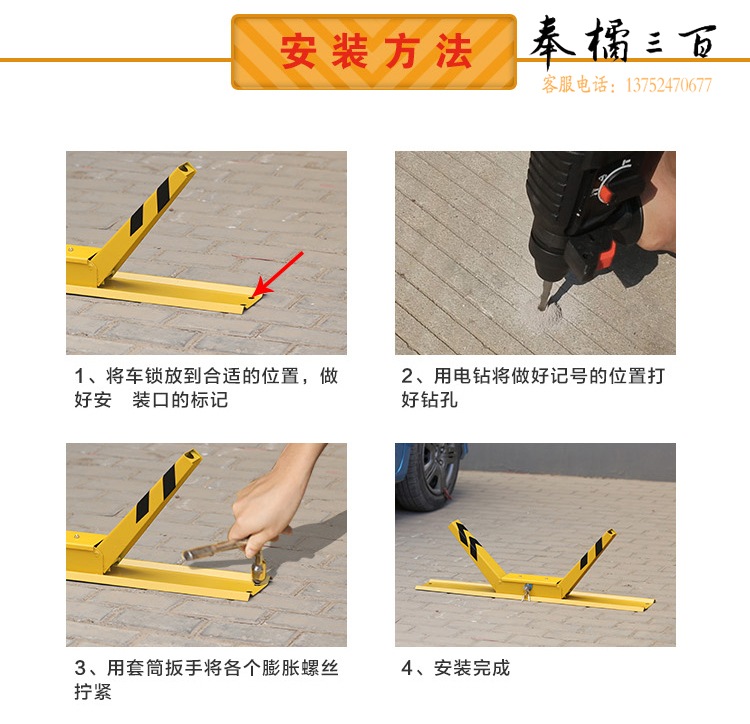 安装方法

奉橘三百

客服电话：13752470677

1、将车锁放到合适的位置，做好安　装口的标记

2、用电钻将做好记号的位置打好钻孔

3、用套筒扳手将各个膨胀螺丝拧紧

4、安装完成