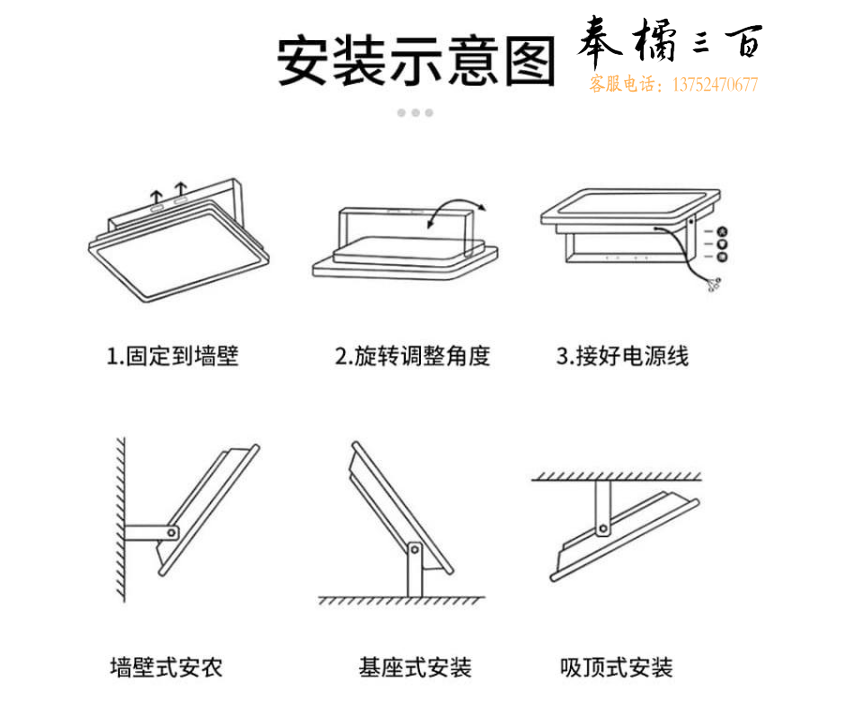 安装示意图

奉橘三百
客服电话：13752470677

1.固定到墙壁

2.旋转调整角度

3.接好电源线

墙壁式安农

基座式安装

吸顶式安装