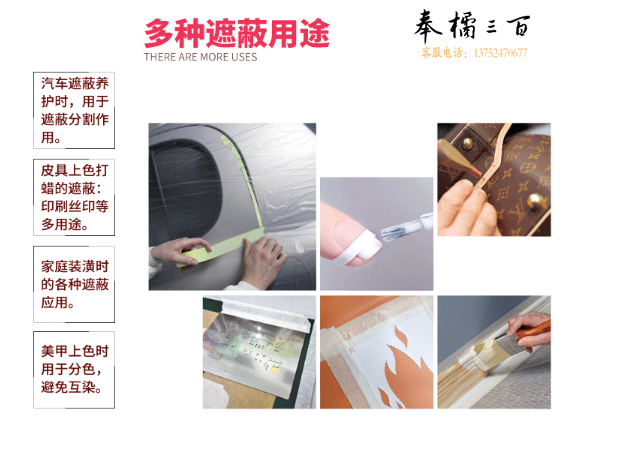 多种遮蔽用途
THERE ARE MORE USES

奉橘三百
客服电话：13752470677

汽车遮蔽养护时，用于遮蔽分割作用。

皮具上色打蜡的遮蔽：印刷丝印等多用途。

家庭装潢时的各种遮蔽应用。

美甲上色时用于分色，避免互染。