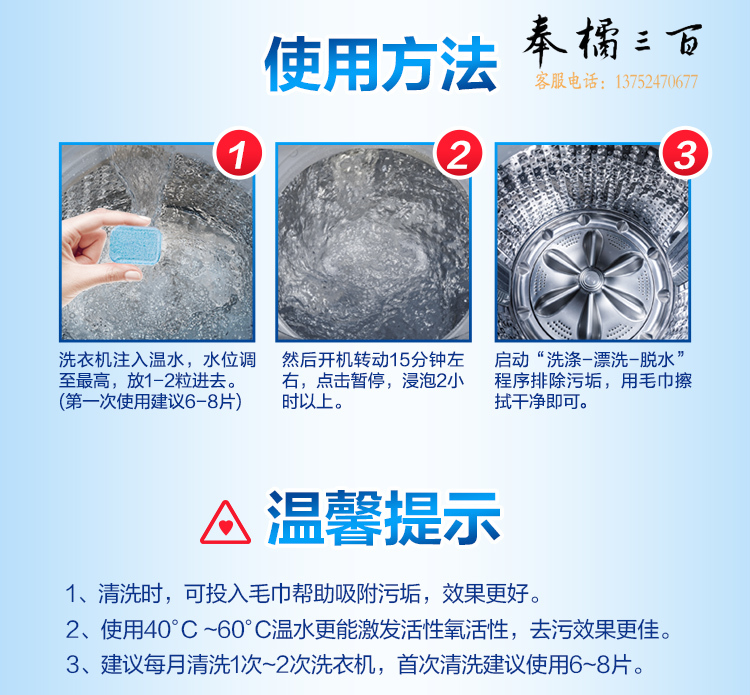 使用方法

奉橘三百
客服电话：13752470677

1

洗衣机注入温水，水位调至最高，放1-2粒进去。(第一次使用建议6-8片)

2

然后开机转动15分钟左右，点击暂停，浸泡2小时以上。

3

启动“洗涤-漂洗-脱水”程序排除污垢，用毛巾擦拭干净即可。

温馨提示

1、清洗时，可投入毛巾帮助吸附污垢，效果更好。

2、使用40°C ~60°C温水更能激发活性氧活性，去污效果更佳。

3、建议每月清洗1次~2次洗衣机，首次清洗建议使用6~8片。