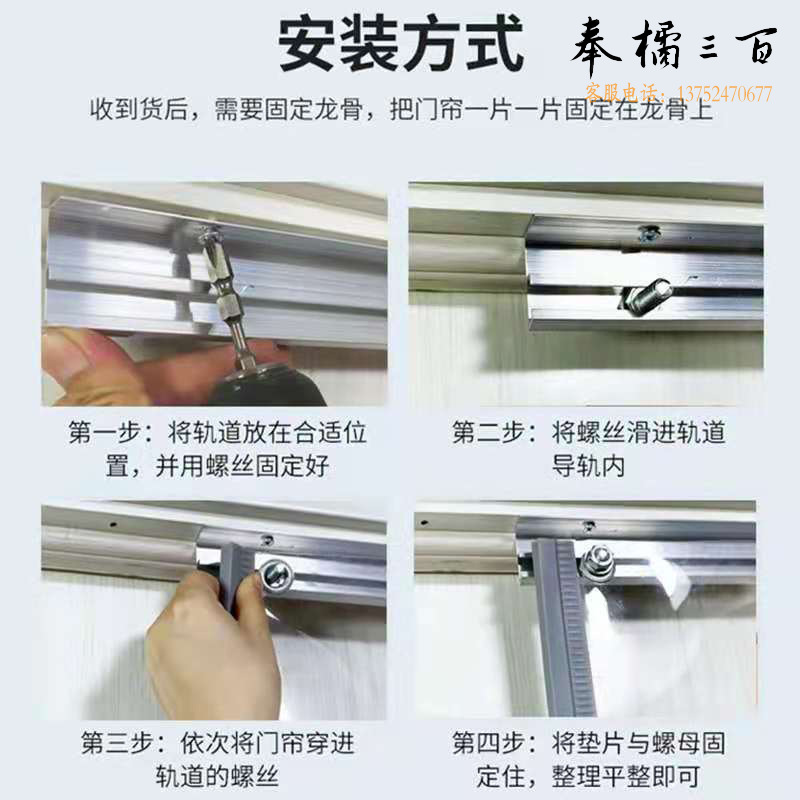 安装方式

奉橘三百

客服电话：13752470677

收到货后，需要固定龙骨，把门帘一片一片固定在龙骨上

第一步：将轨道放在合适位置，并用螺丝固定好

第二步：将螺丝滑进轨道导轨内

第三步：依次将门帘穿进轨道的螺丝

第四步：将垫片与螺母固定住，整理平整即可