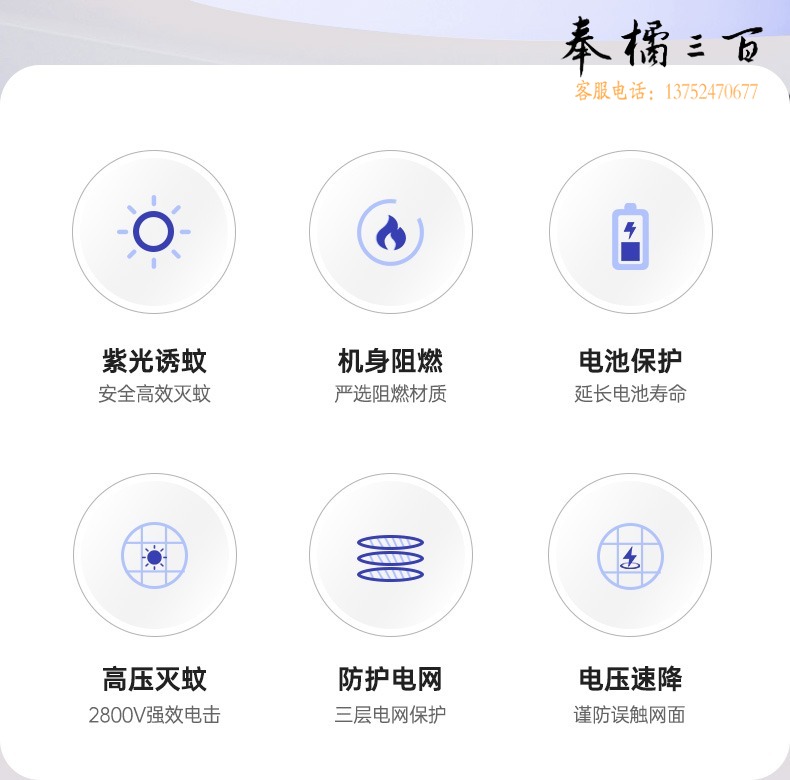 奉橘三百
客服电话：13752470677

紫光诱蚊
安全高效灭蚊

机身阻燃
严选阻燃材质

电池保护
延长电池寿命

高压灭蚊
2800V强效电击

防护电网
三层电网保护

电压速降
谨防误触网面