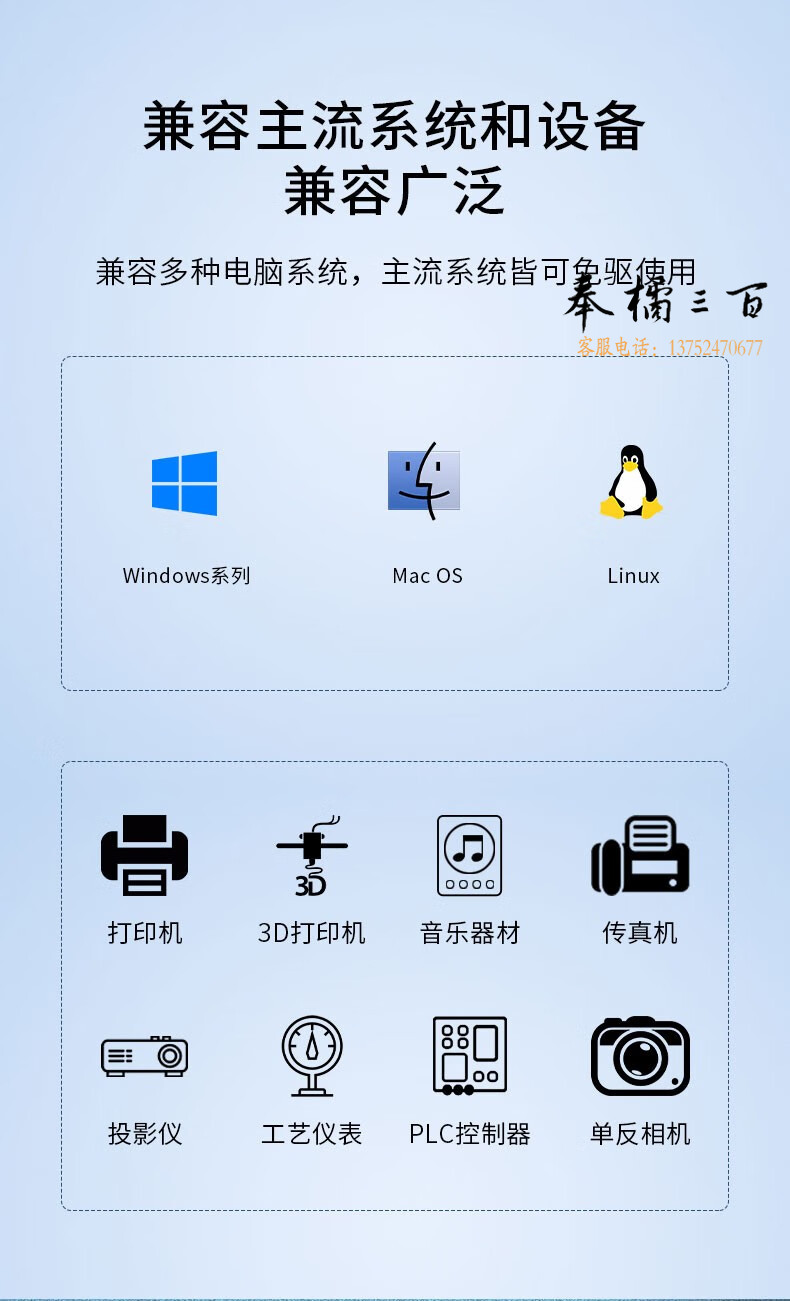 兼容主流系统和设备
兼容广泛

兼容多种电脑系统，主流系统皆可免驱使用

Windows系列

Mac OS

Linux

打印机

3D打印机

音乐器材

传真机

投影仪

工艺仪表

PLC控制器

单反相机

奉橘三百
客服电话：13752470677