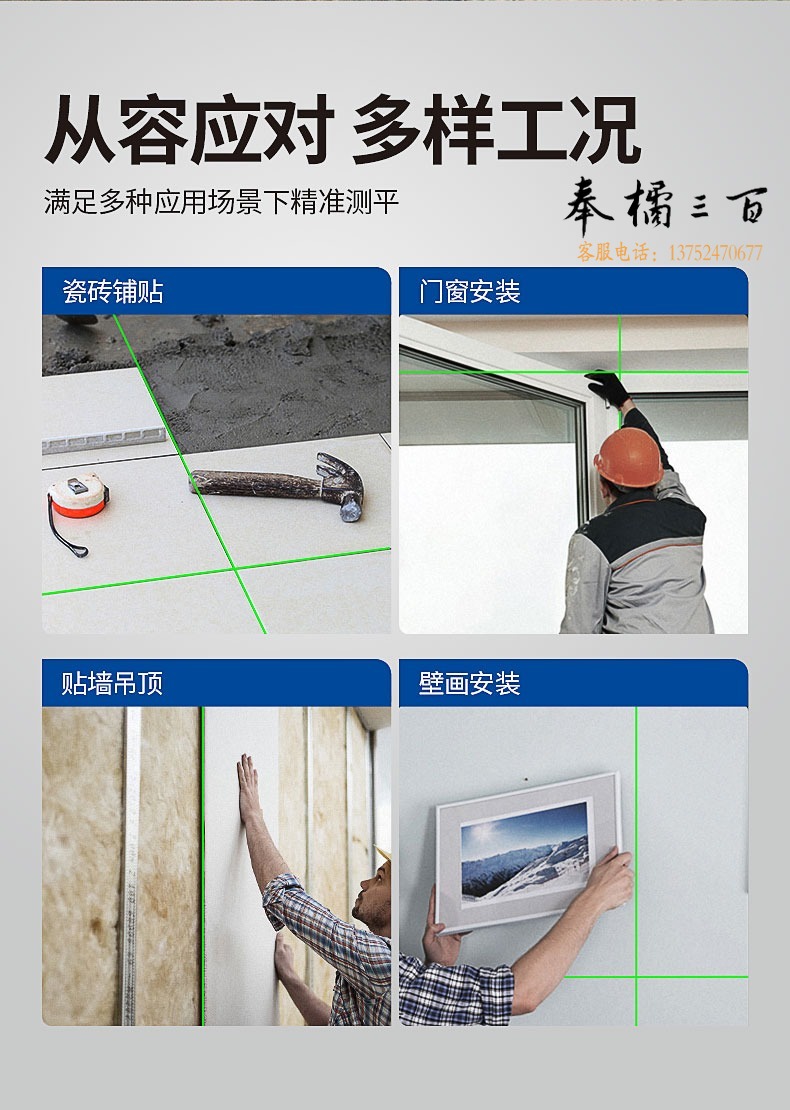 从容应对 多样工况

满足多种应用场景下精准测平

奉橘三百

客服电话：13752470677

瓷砖铺贴

门窗安装

贴墙吊顶

壁画安装