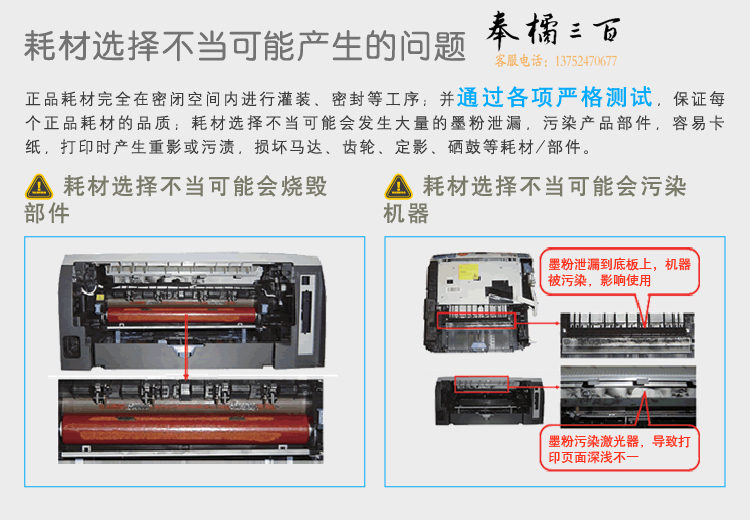 耗材选择不当可能产生的问题

奉橘三百
客服电话：13752470677

正品耗材完全在密闭空间内进行灌装、密封等工序；并通过各项严格测试，保证每个正品耗材的品质；耗材选择不当可能会发生大量的墨粉泄漏，污染产品部件，容易卡纸，打印时产生重影或污渍，损坏马达、齿轮、定影、硒鼓等耗材/部件。

耗材选择不当可能会烧毁部件

耗材选择不当可能会污染机器

墨粉泄漏到底板上，机器被污染，影响使用

墨粉污染激光器，导致打印页面深浅不一