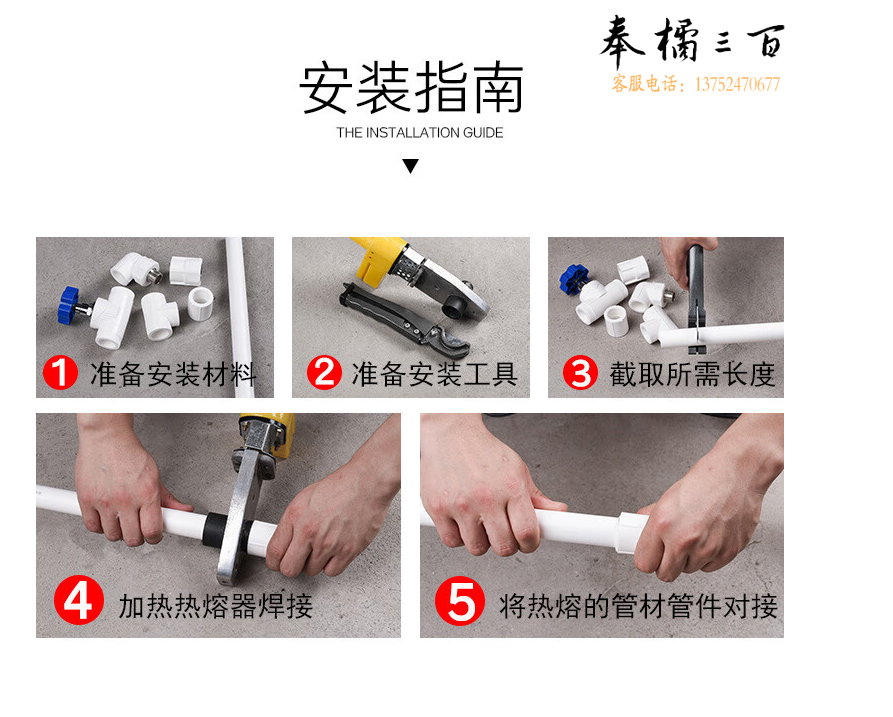 奉橘三百
客服电话：13752470677

安装指南
THE INSTALLATION GUIDE

1 准备安装材料

2 准备安装工具

3 截取所需长度

4 加热热熔器焊接

5 将热熔的管材管件对接