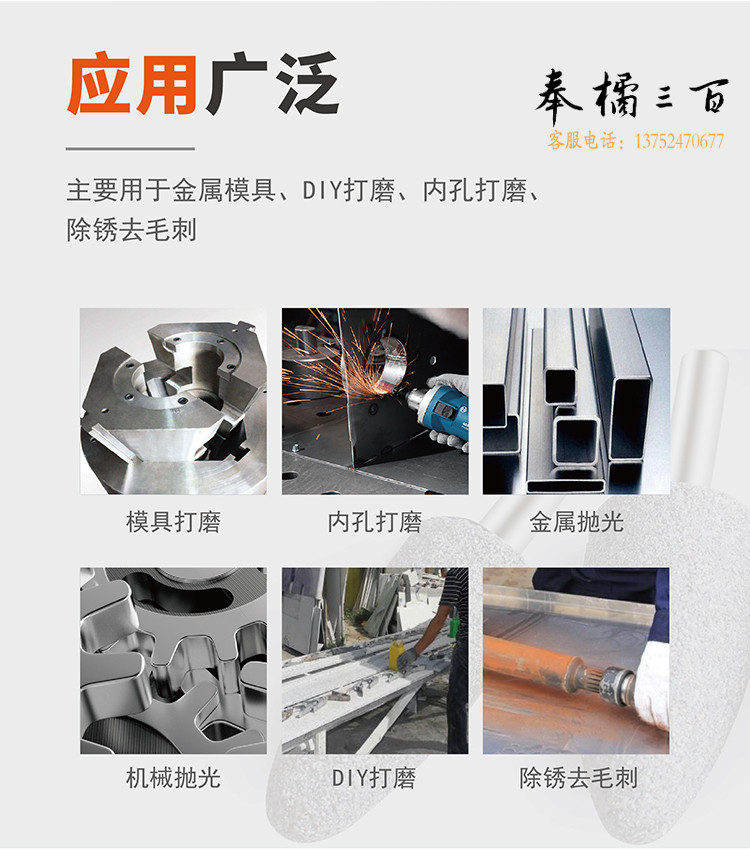 应用广泛

奉橘三百
客服电话：13752470677

主要用于金属模具、DIY打磨、内孔打磨、除锈去毛刺

模具打磨

内孔打磨

金属抛光

机械抛光

DIY打磨

除锈去毛刺