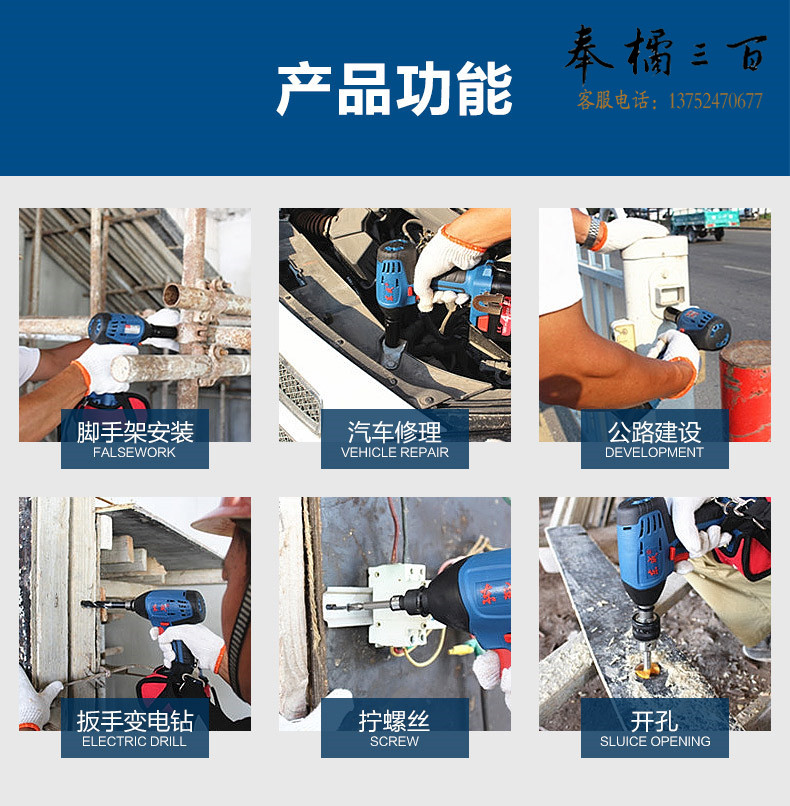 产品功能

奉橘三百
客服电话：13752470677

脚手架安装
FALSEWORK

汽车修理
VEHICLE REPAIR

公路建设
DEVELOPMENT

扳手变电钻
ELECTRIC DRILL

拧螺丝
SCREW

开孔
SLUICE OPENING