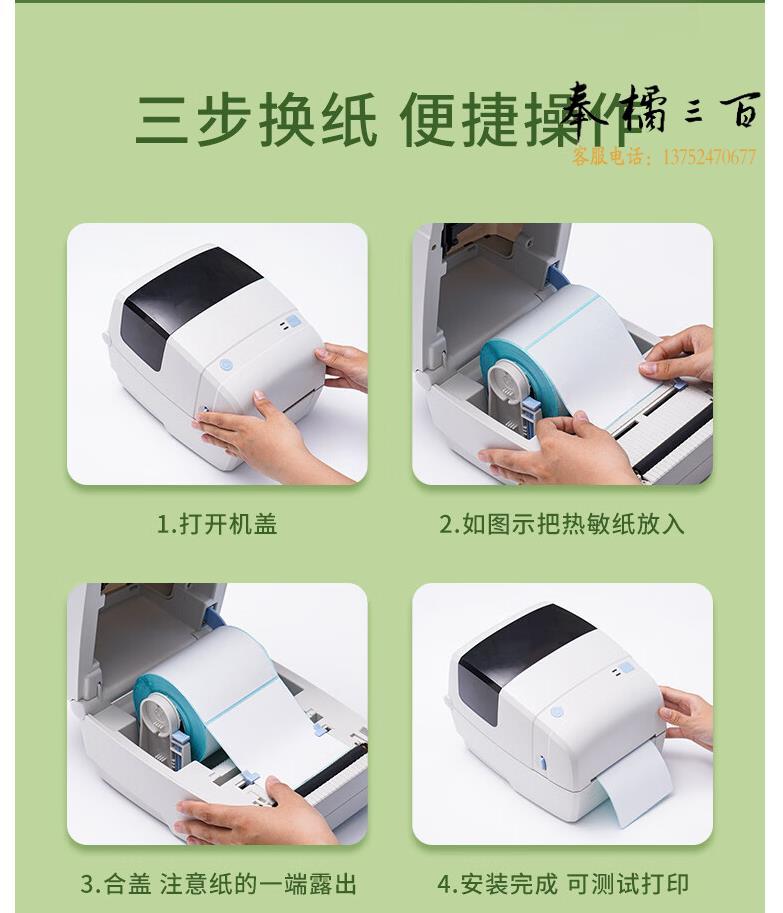 三步换纸 便捷操作

奉橘三百
客服电话：13752470677

1.打开机盖

2.如图示把热敏纸放入

3.合盖 注意纸的一端露出

4.安装完成 可测试打印