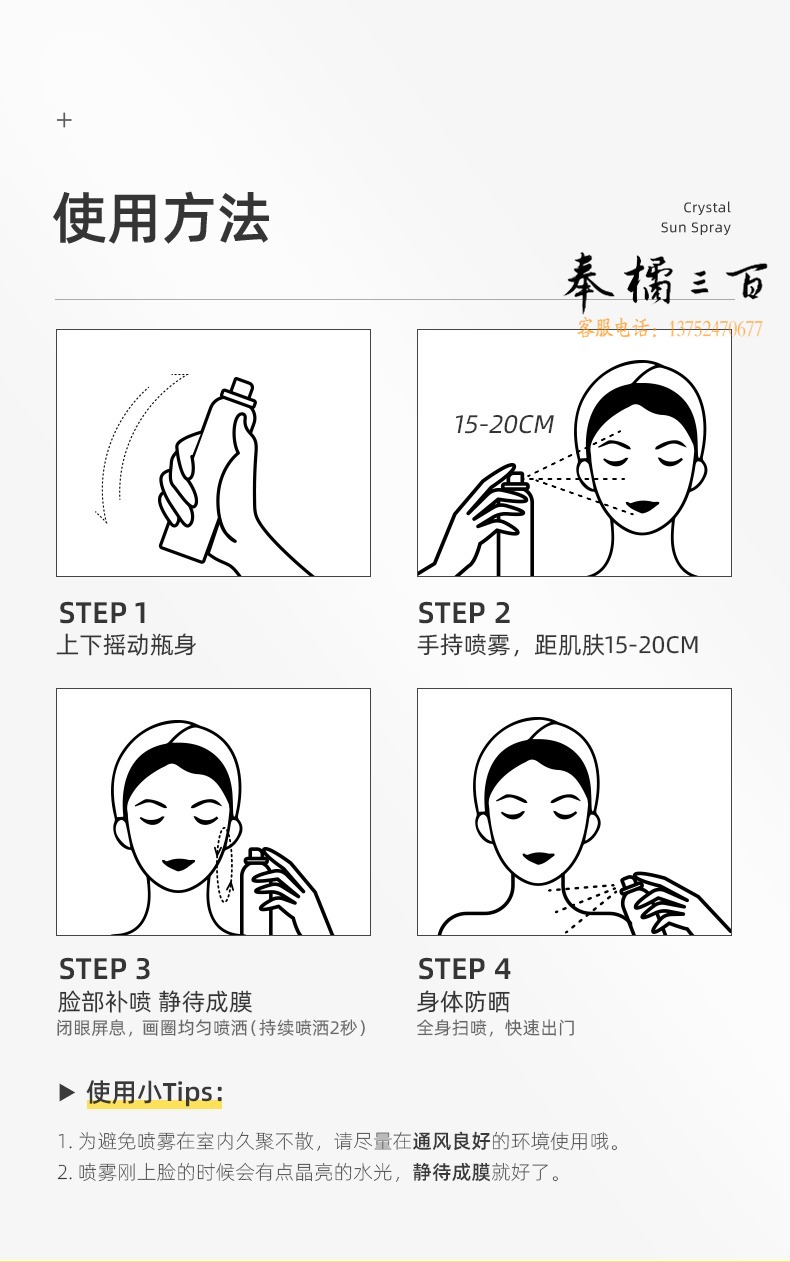 +

使用方法

Crystal
Sun Spray

奉橘三百
客服电话：13752470677

15-20CM

STEP 1
上下摇动瓶身

STEP 2
手持喷雾，距肌肤15-20CM

STEP 3
脸部补喷 静待成膜
闭眼屏息，画圈均匀喷洒（持续喷洒2秒）

STEP 4
身体防晒
全身扫喷，快速出门

▶ 使用小Tips：

1. 为避免喷雾在室内久聚不散，请尽量在通风良好的环境使用哦。
2. 喷雾刚上脸的时候会有点晶亮的水光，静待成膜就好了。