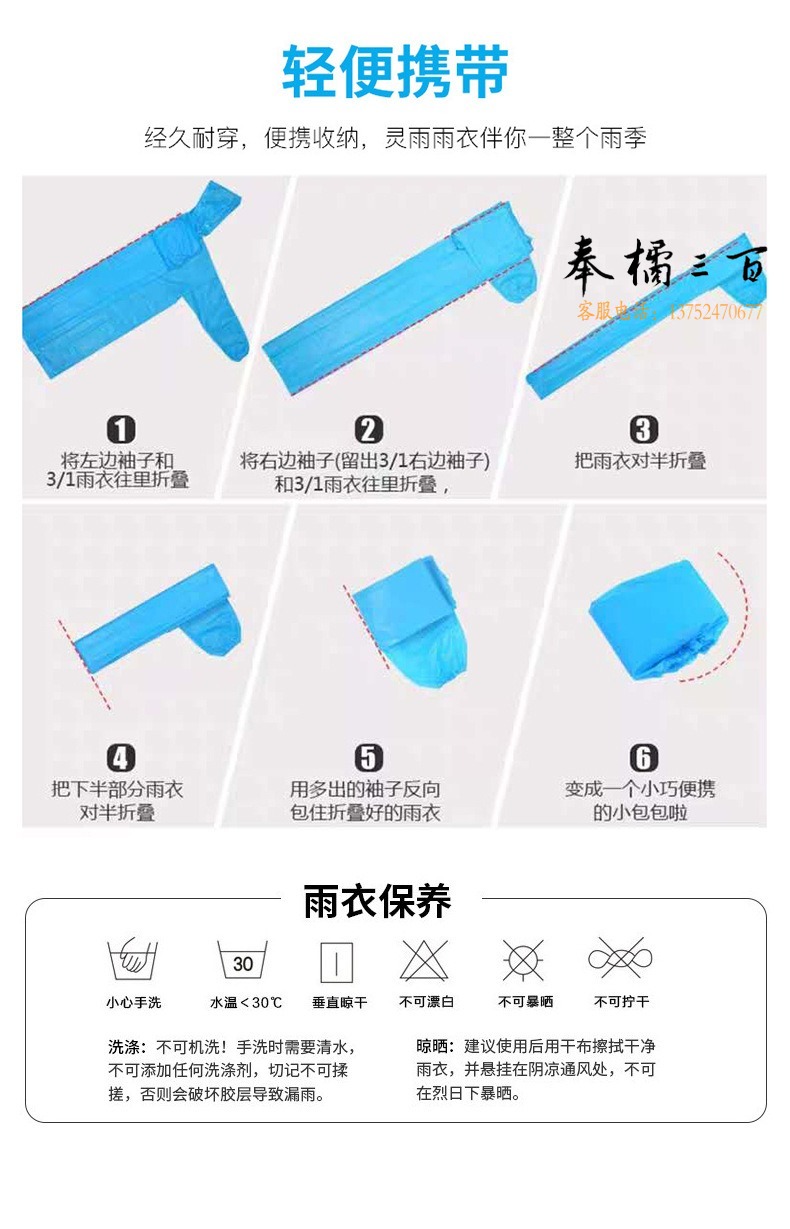 轻便携带

经久耐穿，便携收纳，灵雨雨衣伴你一整个雨季

奉橘三百
客服电话：13752470677

1
将左边袖子和3/1雨衣往里折叠

2
将右边袖子(留出3/1右边袖子)和3/1雨衣往里折叠，

3
把雨衣对半折叠

4
把下半部分雨衣对半折叠

5
用多出的袖子反向包住折叠好的雨衣

6
变成一个小巧便携的小包包啦

雨衣保养

30

小心手洗 水温＜30℃ 垂直晾干 不可漂白 不可暴晒 不可拧干

洗涤：不可机洗！手洗时需要清水，不可添加任何洗涤剂，切记不可揉搓，否则会破坏胶层导致漏雨。

晾晒：建议使用后用干布擦拭干净雨衣，并悬挂在阴凉通风处，不可在烈日下暴晒。