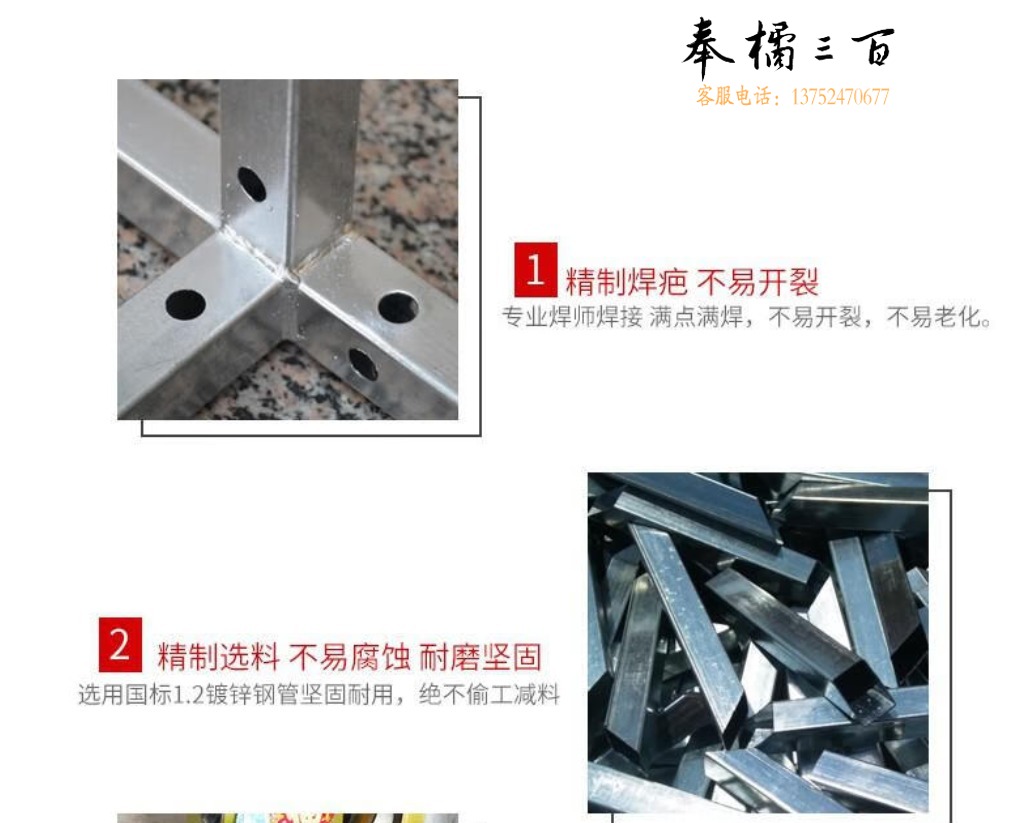 奉橘三百
客服电话：13752470677

1 精制焊疤 不易开裂
专业焊师焊接 满点满焊，不易开裂，不易老化。

2 精制选料 不易腐蚀 耐磨坚固
选用国标1.2镀锌钢管坚固耐用，绝不偷工减料