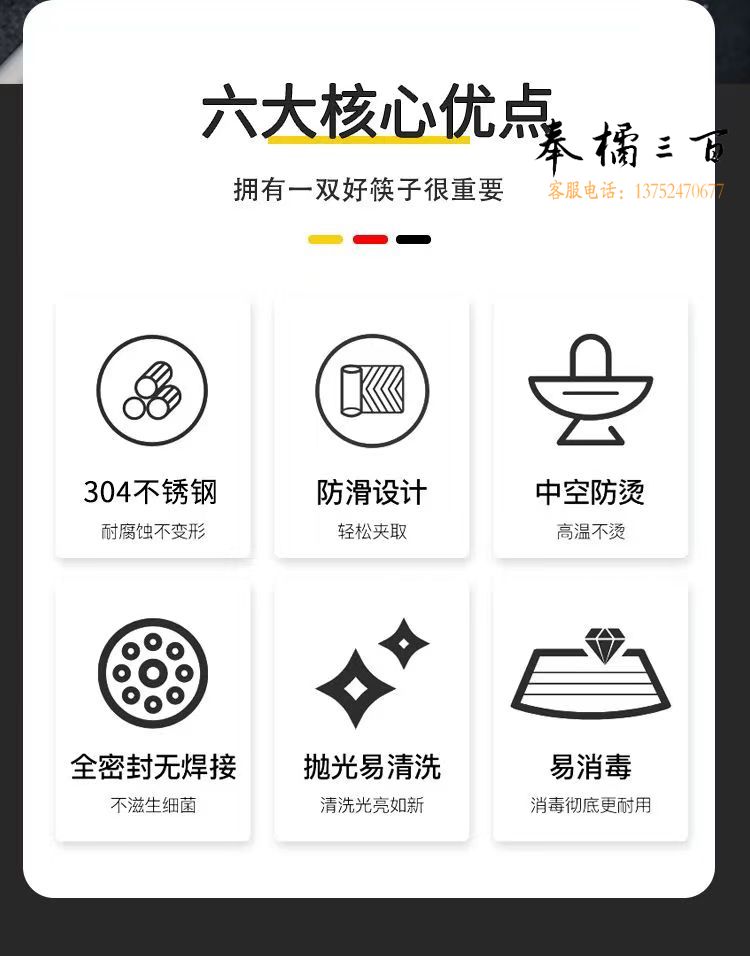 六大核心优点

拥有一双好筷子很重要

304不锈钢
耐腐蚀不变形

防滑设计
轻松夹取

中空防烫
高温不烫

全密封无焊接
不滋生细菌

抛光易清洗
清洗光亮如新

易消毒
消毒彻底更耐用

奉橘三百
客服电话：13752470677