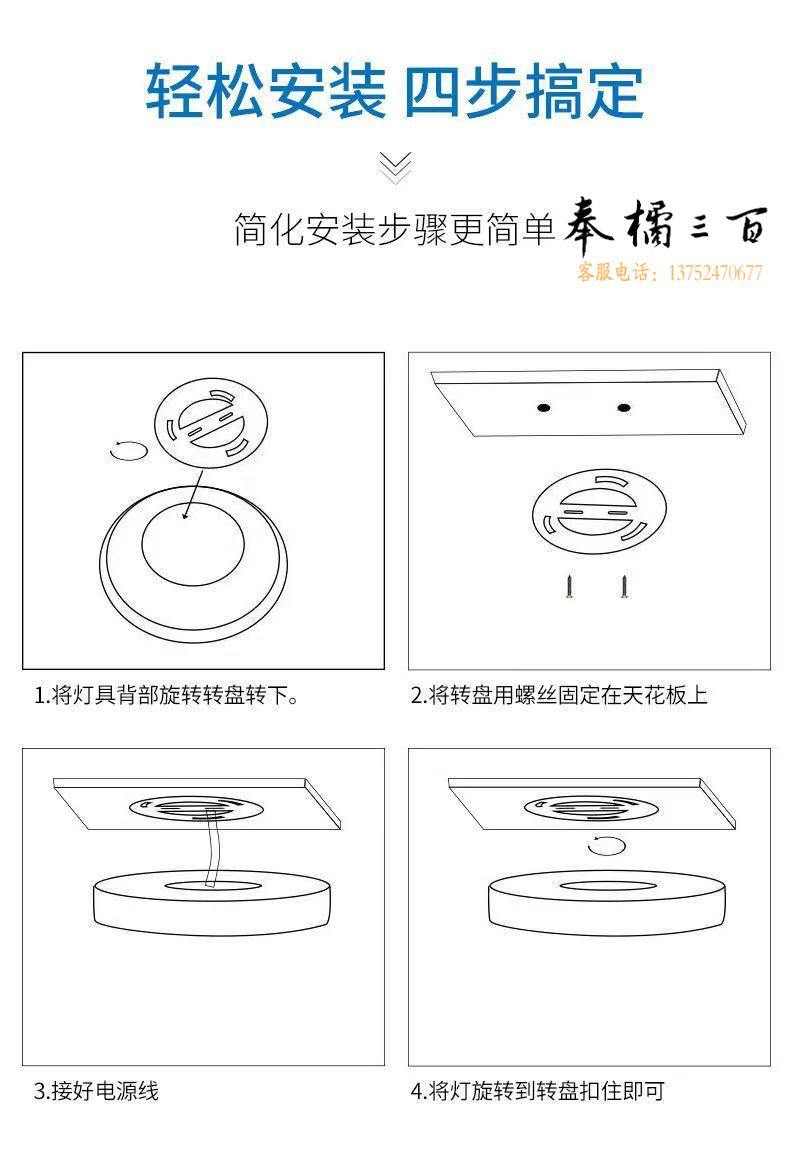 轻松安装 四步搞定

简化安装步骤更简单 奉橘三百

客服电话：13752470677

1.将灯具背部旋转转盘转下。

2.将转盘用螺丝固定在天花板上

3.接好电源线

4.将灯旋转到转盘扣住即可