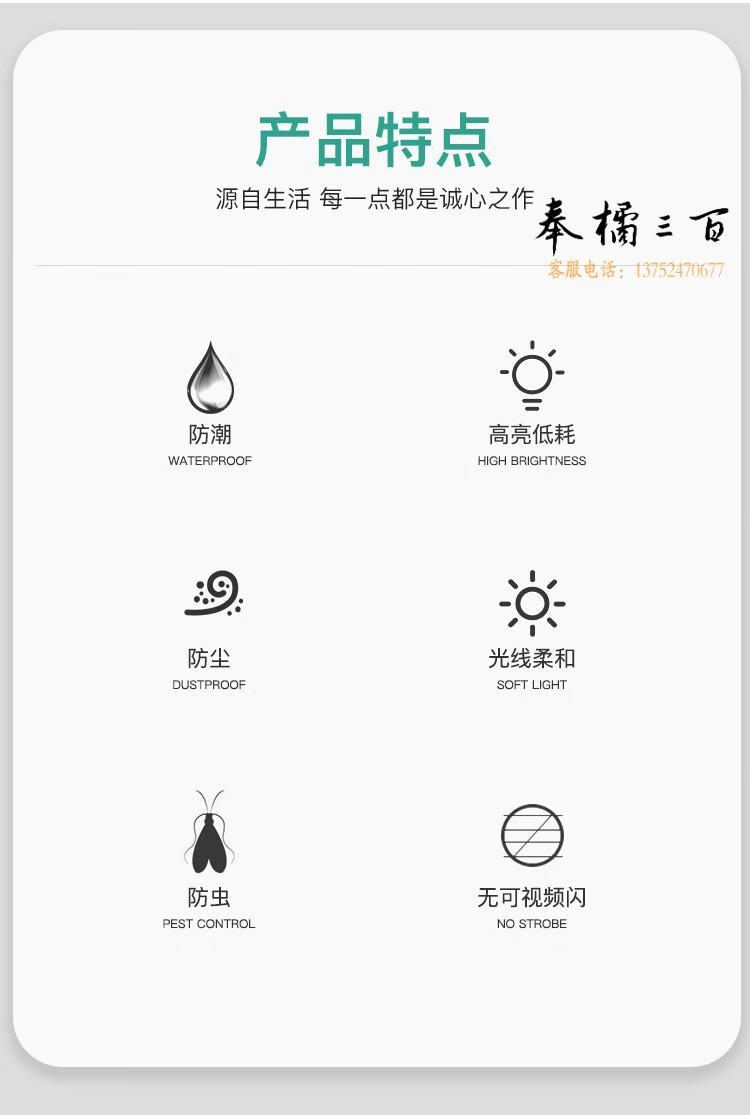 产品特点

源自生活 每一点都是诚心之作

防潮
WATERPROOF

高亮低耗
HIGH BRIGHTNESS

防尘
DUSTPROOF

光线柔和
SOFT LIGHT

防虫
PEST CONTROL

无可视频闪
NO STROBE

奉橘三百
客服电话：13752470677