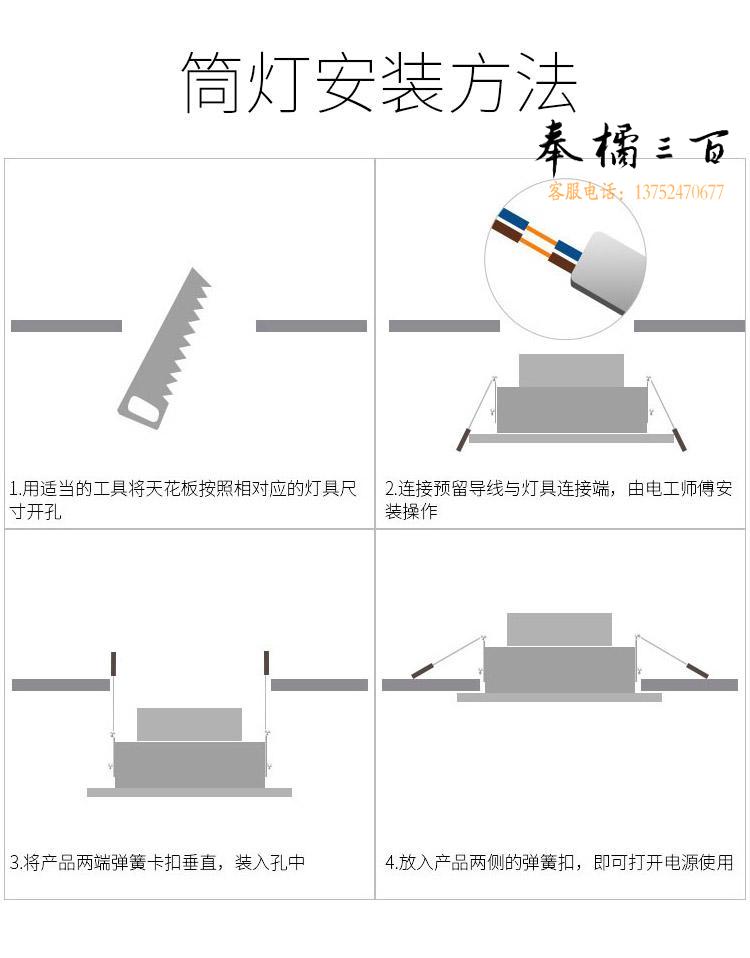 筒灯安装方法

奉橘三百
客服电话：13752470677

1.用适当的工具将天花板按照相对应的灯具尺寸开孔

2.连接预留导线与灯具连接端，由电工师傅安装操作

3.将产品两端弹簧卡扣垂直，装入孔中

4.放入产品两侧的弹簧扣，即可打开电源使用