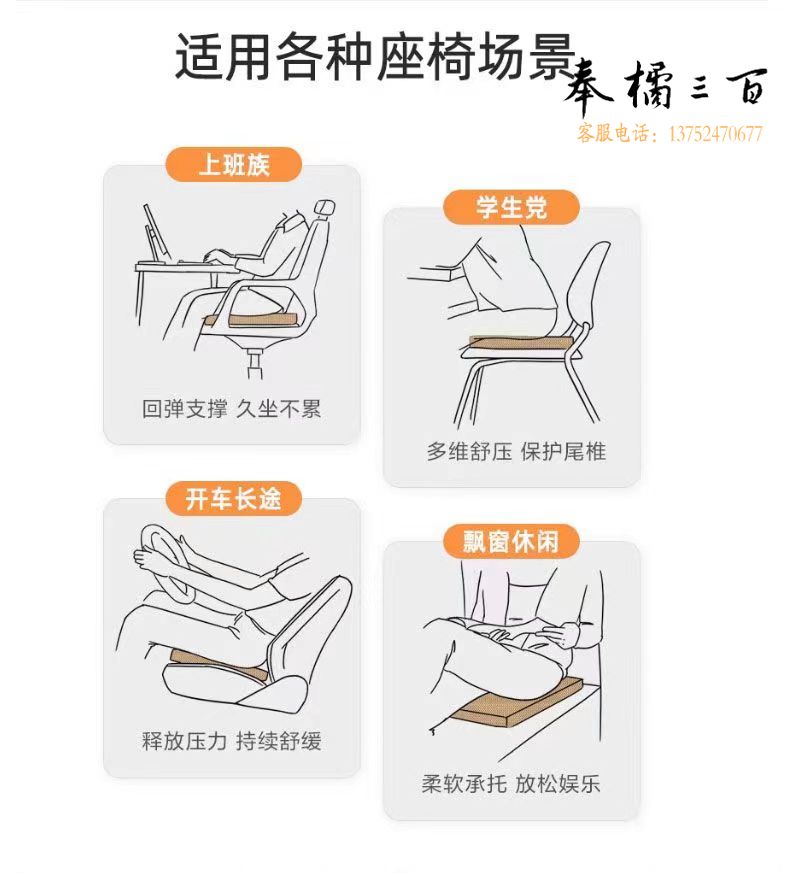 适用各种座椅场景

奉橘三百
客服电话：13752470677

上班族

回弹支撑 久坐不累

学生党

多维舒压 保护尾椎

开车长途

释放压力 持续舒缓

飘窗休闲

柔软承托 放松娱乐