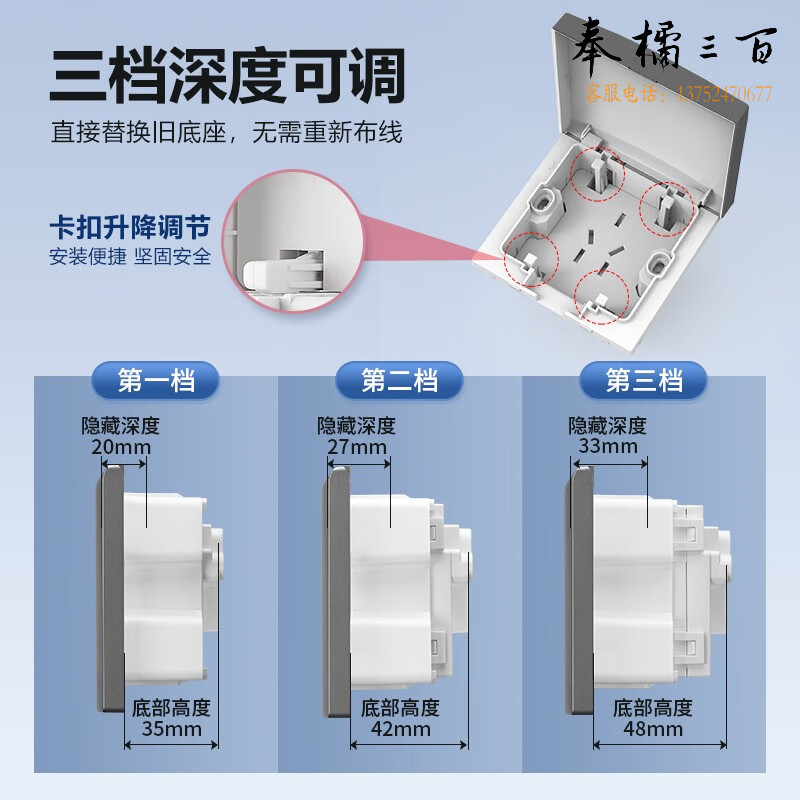 三档深度可调
直接替换旧底座，无需重新布线

奉橘三百
客服电话：13752470677

卡扣升降调节
安装便捷 坚固安全

第一档
隐藏深度
20mm
底部高度
35mm

第二档
隐藏深度
27mm
底部高度
42mm

第三档
隐藏深度
33mm
底部高度
48mm