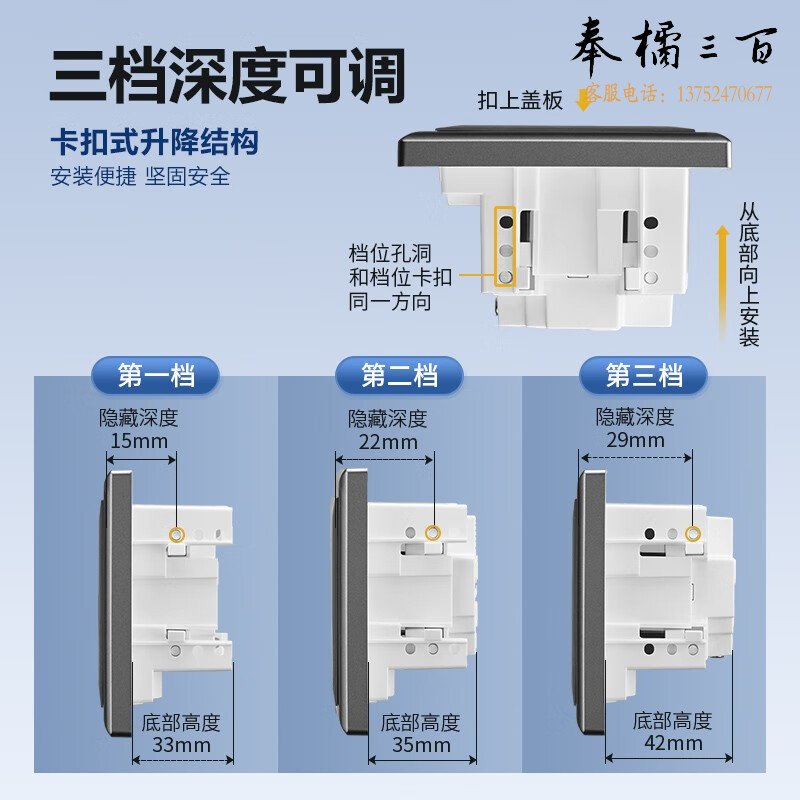 三档深度可调

奉橘三百

客服电话：13752470677

卡扣式升降结构

安装便捷 坚固安全

扣上盖板

档位孔洞和档位卡扣同一方向

从底部向上安装

第一档

隐藏深度 15mm

底部高度 33mm

第二档

隐藏深度 22mm

底部高度 35mm

第三档

隐藏深度 29mm

底部高度 42mm