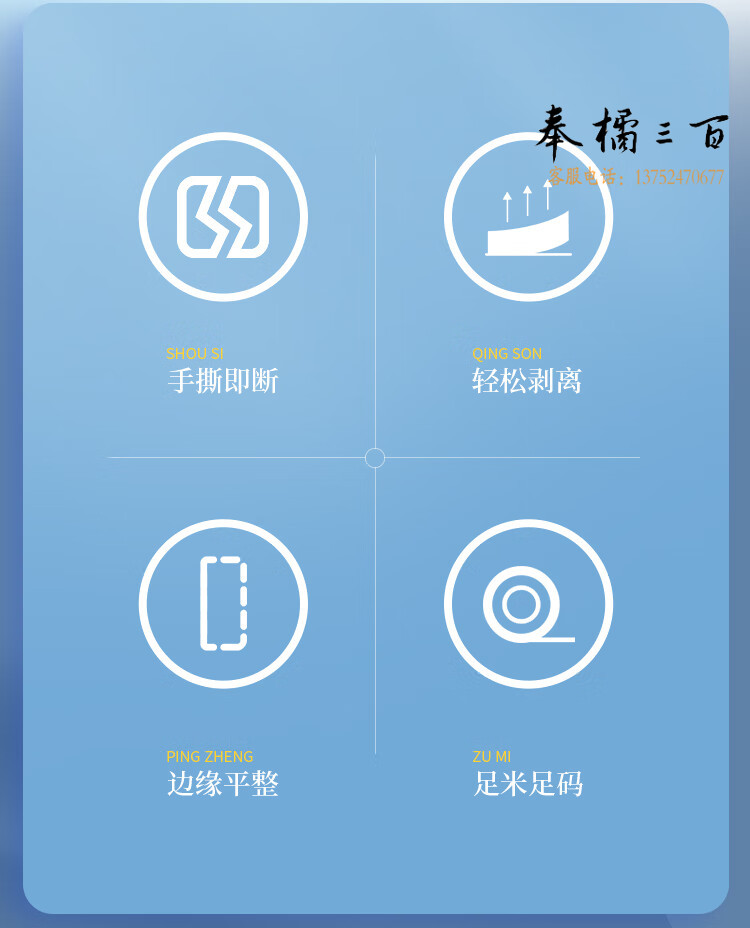 SHOU SI
手撕即断

QING SON
轻松剥离

PING ZHENG
边缘平整

ZU MI
足米足码

奉橘三百
客服电话：13752470677