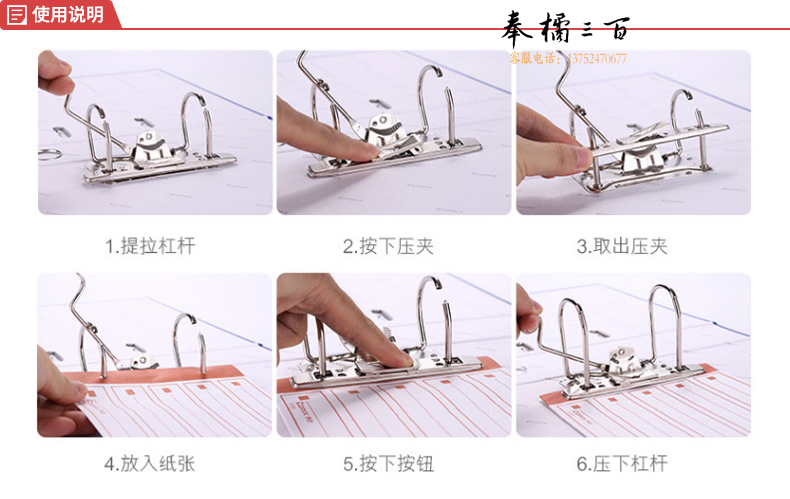 使用说明

奉橘三百
客服电话：13752470677

1.提拉杠杆

2.按下压夹

3.取出压夹

4.放入纸张

5.按下按钮

6.压下杠杆