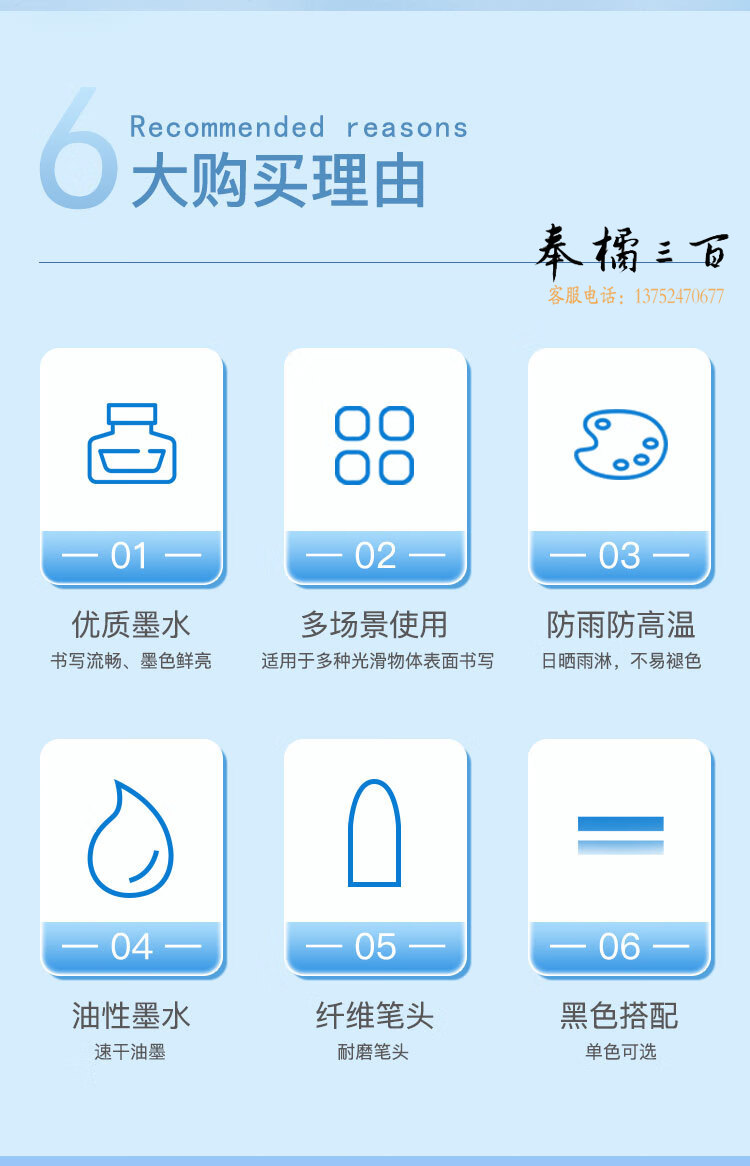 6
Recommended reasons
大购买理由

奉橘三百
客服电话：13752470677

— 01 —
优质墨水
书写流畅、墨色鲜亮

— 02 —
多场景使用
适用于多种光滑物体表面书写

— 03 —
防雨防高温
日晒雨淋，不易褪色

— 04 —
油性墨水
速干油墨

— 05 —
纤维笔头
耐磨笔头

— 06 —
黑色搭配
单色可选