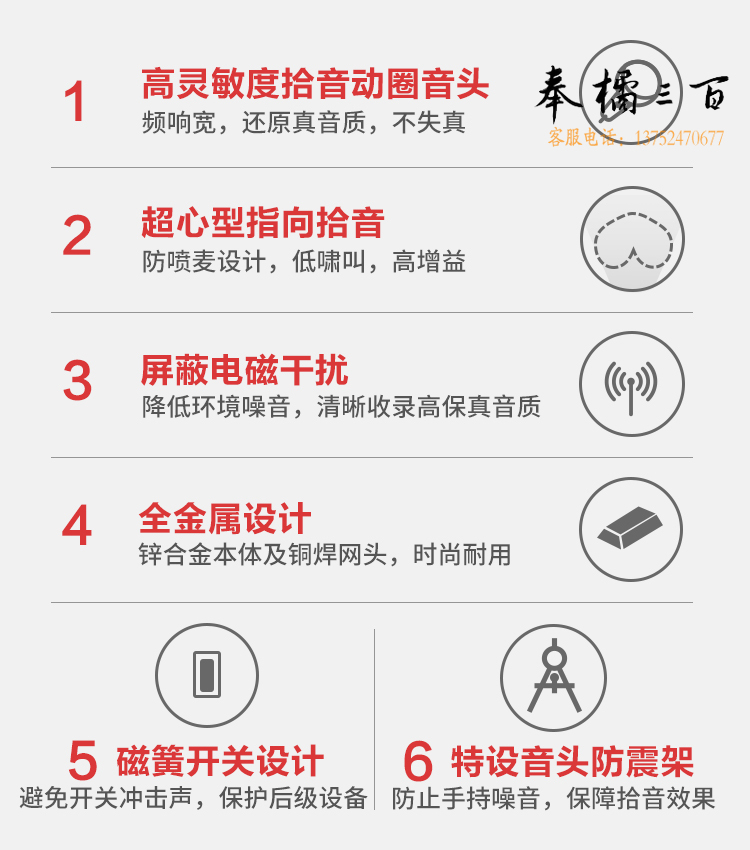 1
高灵敏度拾音动圈音头
频响宽，还原真音质，不失真

2
超心型指向拾音
防喷麦设计，低啸叫，高增益

3
屏蔽电磁干扰
降低环境噪音，清晰收录高保真音质

4
全金属设计
锌合金本体及铜焊网头，时尚耐用

5 磁簧开关设计
避免开关冲击声，保护后级设备

6 特设音头防震架
防止手持噪音，保障拾音效果

奉橘三百
客服电话：13752470677