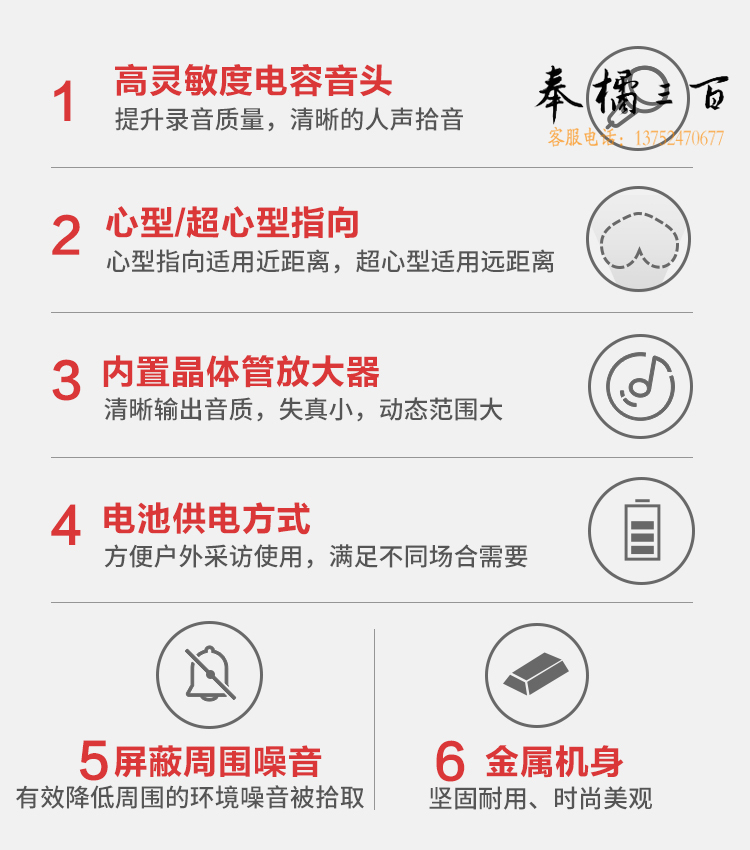 1 高灵敏度电容音头
提升录音质量，清晰的人声拾音

2 心型/超心型指向
心型指向适用近距离，超心型适用远距离

3 内置晶体管放大器
清晰输出音质，失真小，动态范围大

4 电池供电方式
方便户外采访使用，满足不同场合需要

5屏蔽周围噪音
有效降低周围的环境噪音被拾取

6 金属机身
坚固耐用、时尚美观

奉橘三百
客服电话：13752470677