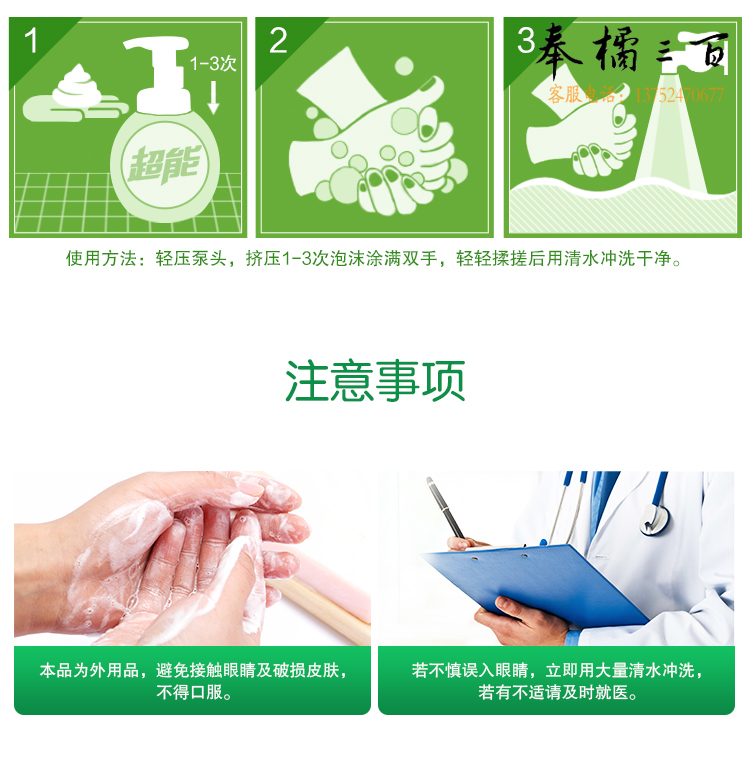 1

1-3次

超能

2

3 奉橘三百
客服电话：13752470677

使用方法：轻压泵头，挤压1-3次泡沫涂满双手，轻轻揉搓后用清水冲洗干净。

注意事项

本品为外用品，避免接触眼睛及破损皮肤，不得口服。

若不慎误入眼睛，立即用大量清水冲洗，若有不适请及时就医。