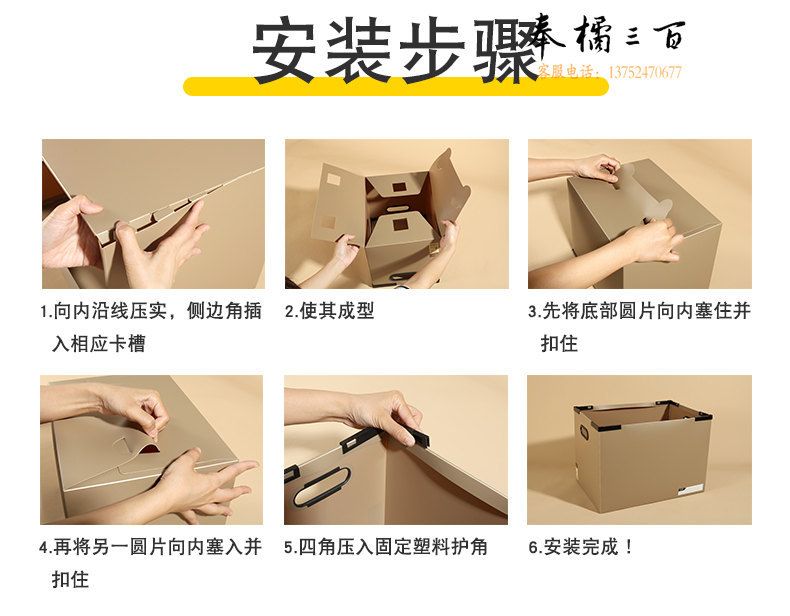 安装步骤

奉橘三百
客服电话：13752470677

1.向内沿线压实，侧边角插入相应卡槽

2.使其成型

3.先将底部圆片向内塞住并扣住

4.再将另一圆片向内塞入并扣住

5.四角压入固定塑料护角

6.安装完成！