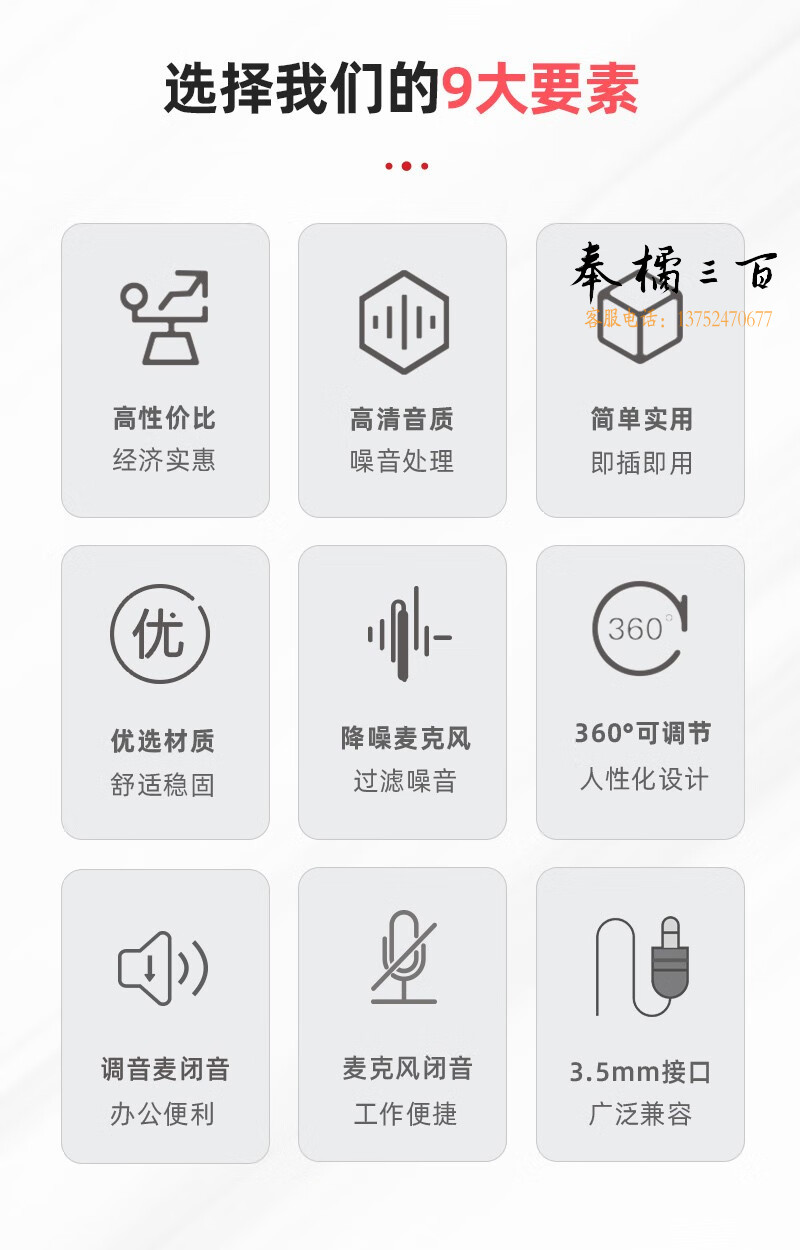 选择我们的9大要素

高性价比
经济实惠

高清音质
噪音处理

简单实用
即插即用

优

优选材质
舒适稳固

降噪麦克风
过滤噪音

360°

360°可调节
人性化设计

调音麦闭音
办公便利

麦克风闭音
工作便捷

3.5mm接口
广泛兼容

奉橘三百
客服电话：13752470677