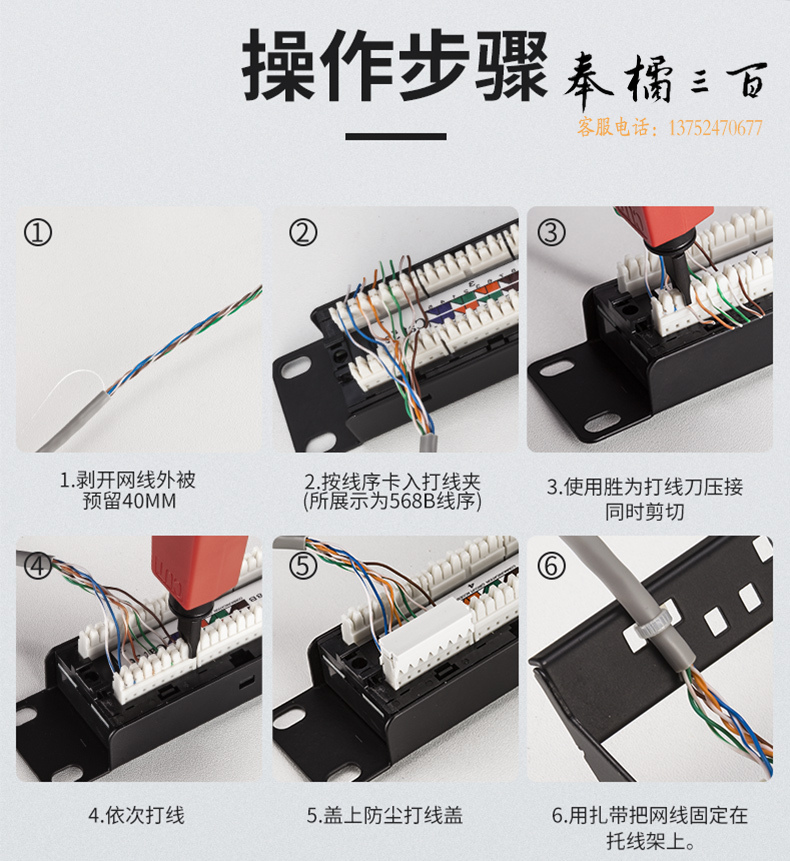 操作步骤

奉橘三百
客服电话：13752470677

①

②

③

1.剥开网线外被
预留40MM

2.按线序卡入打线夹
(所展示为568B线序)

3.使用胜为打线刀压接
同时剪切

④

⑤

⑥

4.依次打线

5.盖上防尘打线盖

6.用扎带把网线固定在
托线架上。