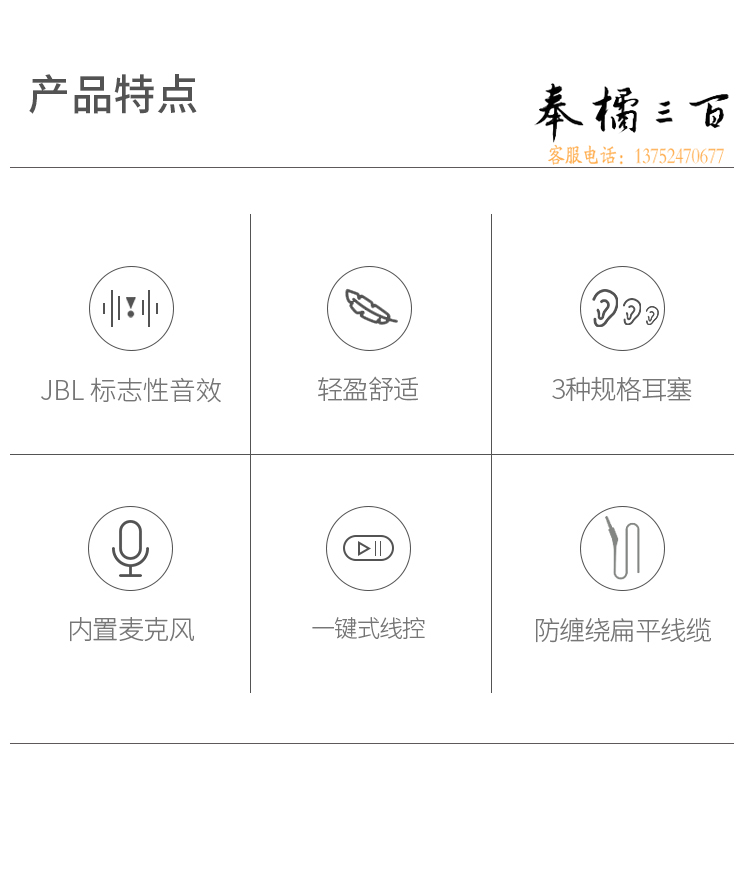 产品特点

奉橘三百
客服电话：13752470677

JBL 标志性音效

轻盈舒适

3种规格耳塞

内置麦克风

一键式线控

防缠绕扁平线缆