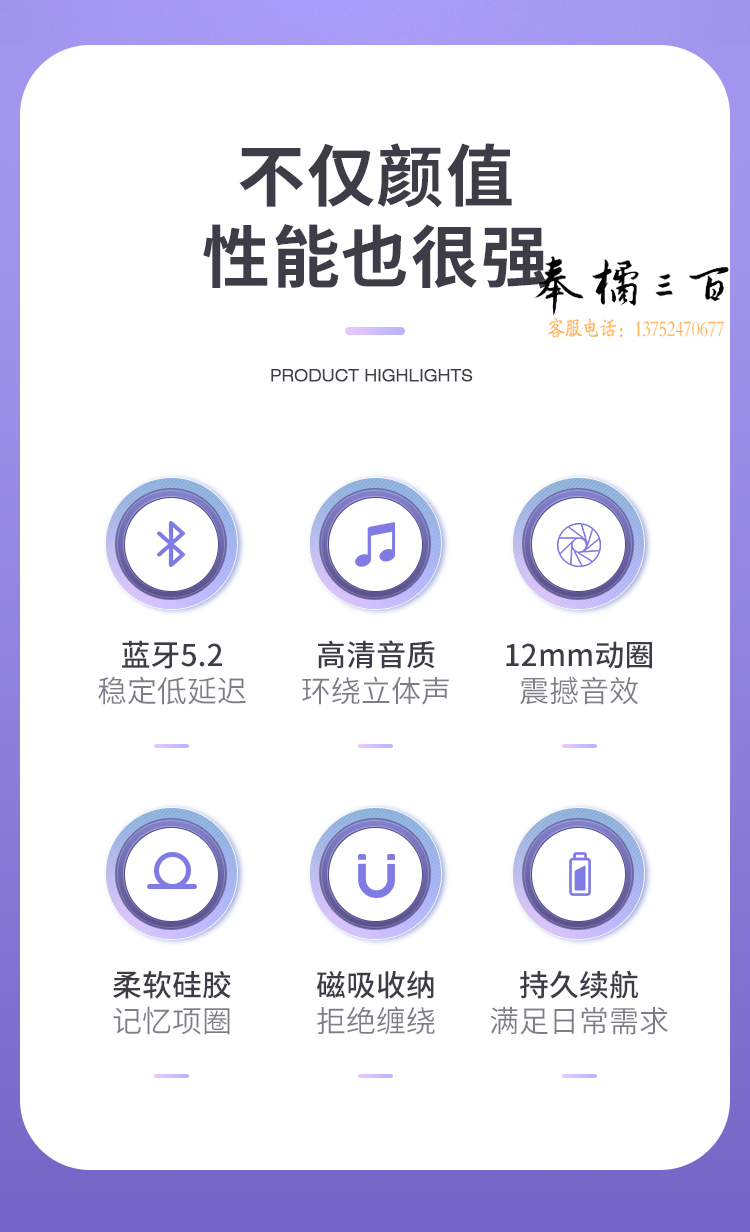 不仅颜值
性能也很强

PRODUCT HIGHLIGHTS

蓝牙5.2
稳定低延迟

高清音质
环绕立体声

12mm动圈
震撼音效

柔软硅胶
记忆项圈

磁吸收纳
拒绝缠绕

持久续航
满足日常需求

奉橘三百
客服电话：13752470677