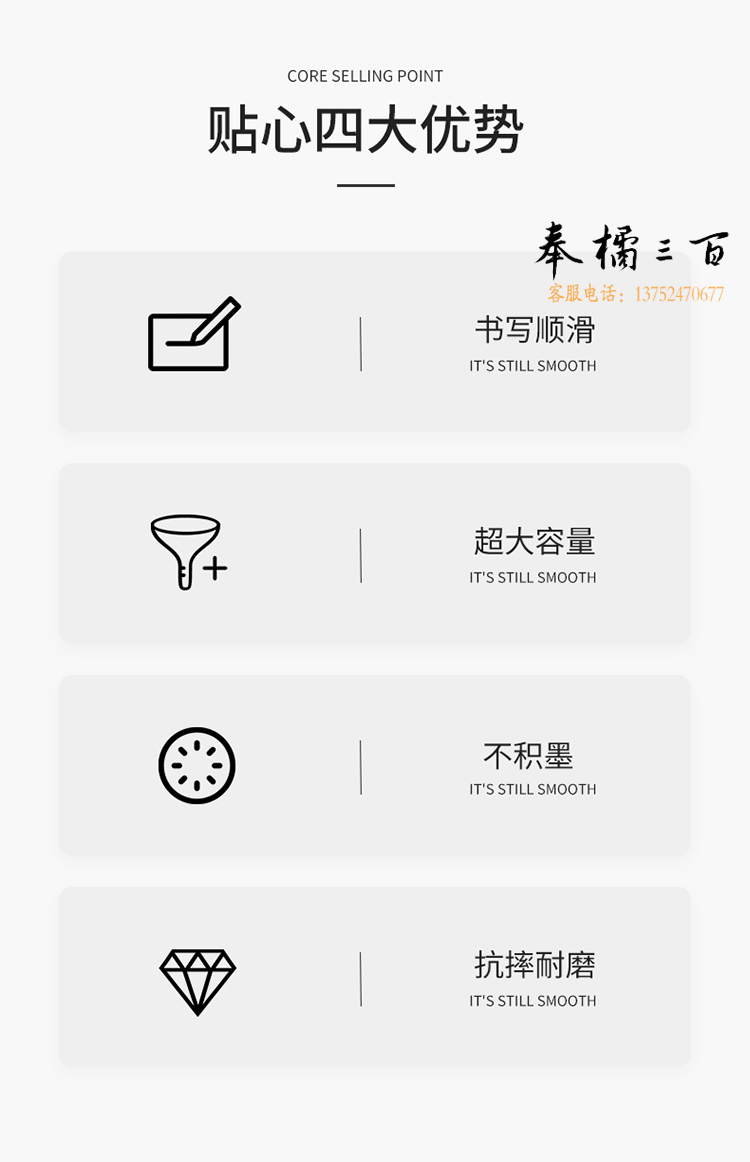 CORE SELLING POINT

贴心四大优势

书写顺滑
IT'S STILL SMOOTH

超大容量
IT'S STILL SMOOTH

不积墨
IT'S STILL SMOOTH

抗摔耐磨
IT'S STILL SMOOTH

奉橘三百
客服电话：13752470677