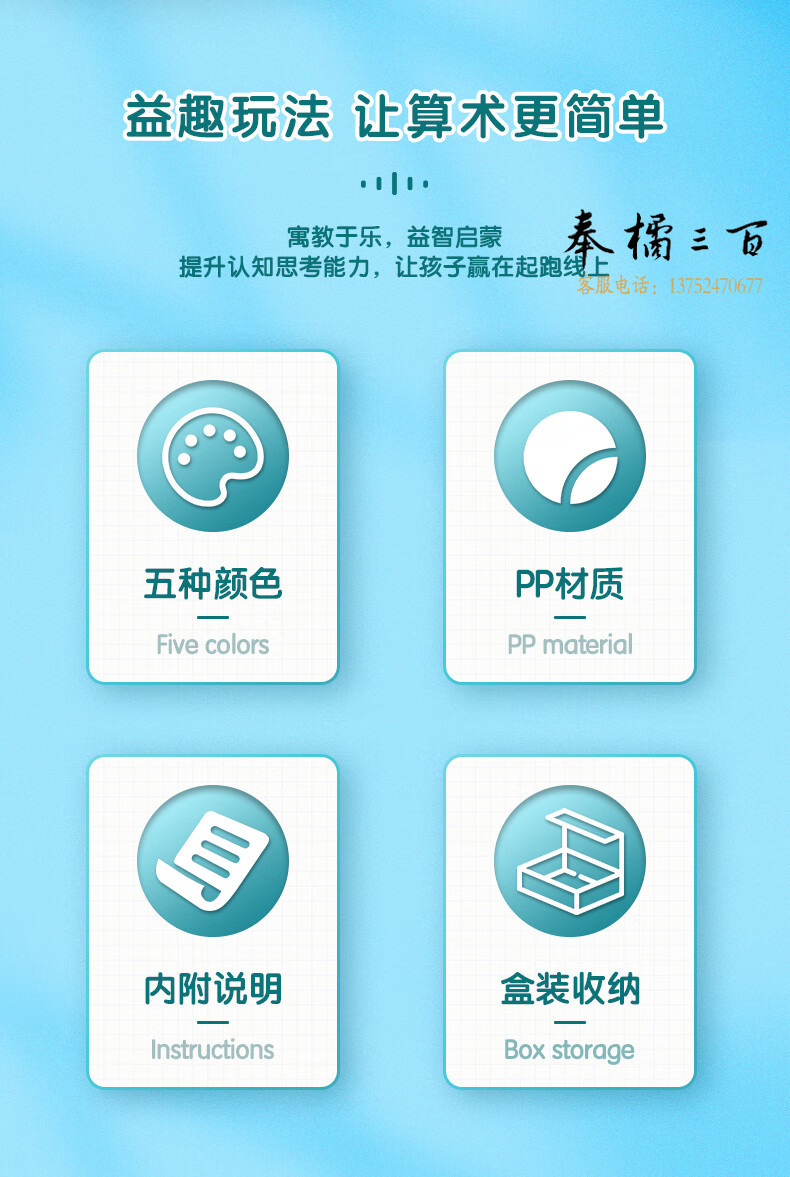 益趣玩法 让算术更简单

寓教于乐，益智启蒙
提升认知思考能力，让孩子赢在起跑线上

五种颜色
Five colors

PP材质
PP material

内附说明
Instructions

盒装收纳
Box storage

奉橘三百
客服电话：13752470677