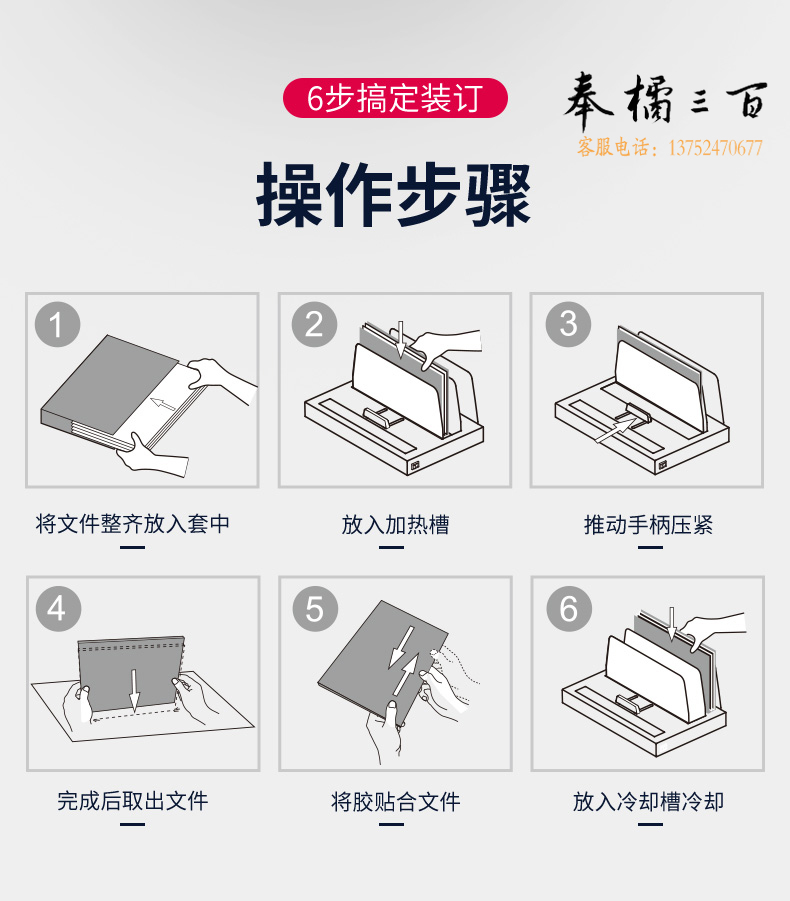 6步搞定装订

奉橘三百
客服电话：13752470677

操作步骤

1

将文件整齐放入套中

2

放入加热槽

3

推动手柄压紧

4

完成后取出文件

5

将胶贴合文件

6

放入冷却槽冷却