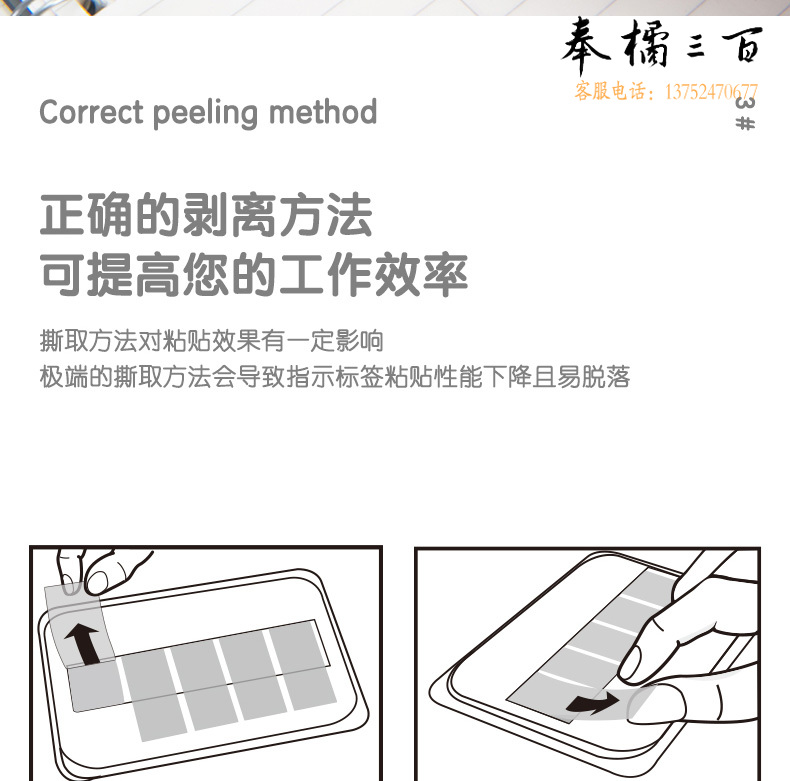 奉橘三百
客服电话：13752470677
3#

Correct peeling method

正确的剥离方法
可提高您的工作效率

撕取方法对粘贴效果有一定影响
极端的撕取方法会导致指示标签粘贴性能下降且易脱落