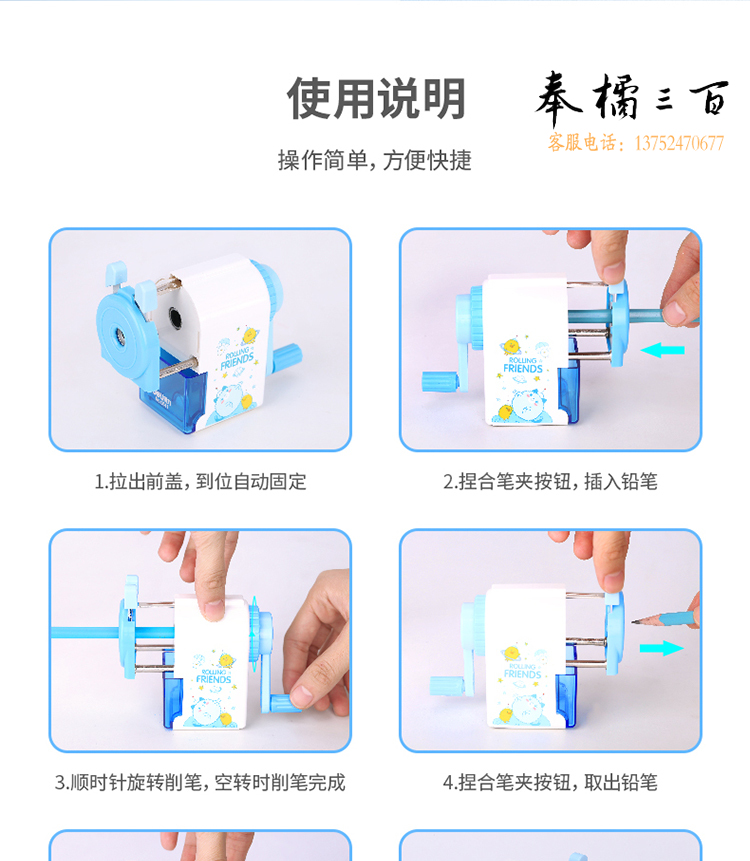 使用说明

奉橘三百
客服电话：13752470677

操作简单，方便快捷

ROLLING FRIENDS

1.拉出前盖，到位自动固定

ROLLING FRIENDS

2.捏合笔夹按钮，插入铅笔

ROLLING FRIENDS

3.顺时针旋转削笔，空转时削笔完成

ROLLING FRIENDS

4.捏合笔夹按钮，取出铅笔