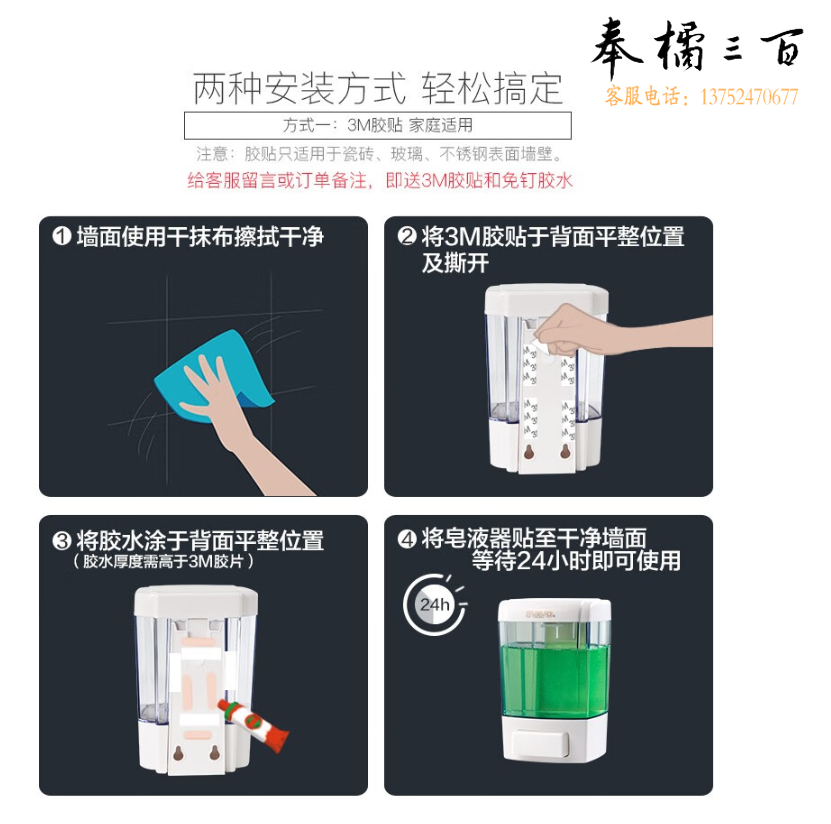 奉橘三百
客服电话：13752470677

两种安装方式 轻松搞定

方式一：3M胶贴 家庭适用

注意：胶贴只适用于瓷砖、玻璃、不锈钢表面墙壁。

给客服留言或订单备注，即送3M胶贴和免钉胶水

❶ 墙面使用干抹布擦拭干净

❷ 将3M胶贴于背面平整位置及撕开

❸ 将胶水涂于背面平整位置
（胶水厚度需高于3M胶片）

❹ 将皂液器贴至干净墙面
等待24小时即可使用

24h