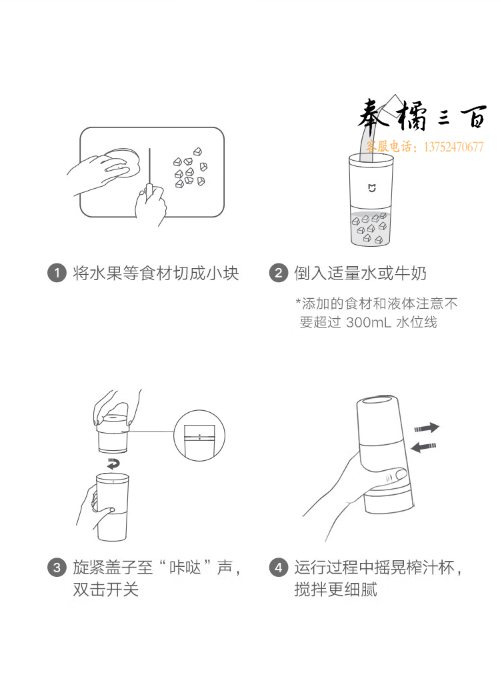 奉橘三百
客服电话：13752470677

1 将水果等食材切成小块

2 倒入适量水或牛奶

*添加的食材和液体注意不要超过 300mL 水位线

3 旋紧盖子至“咔哒”声，双击开关

4 运行过程中摇晃榨汁杯，搅拌更细腻