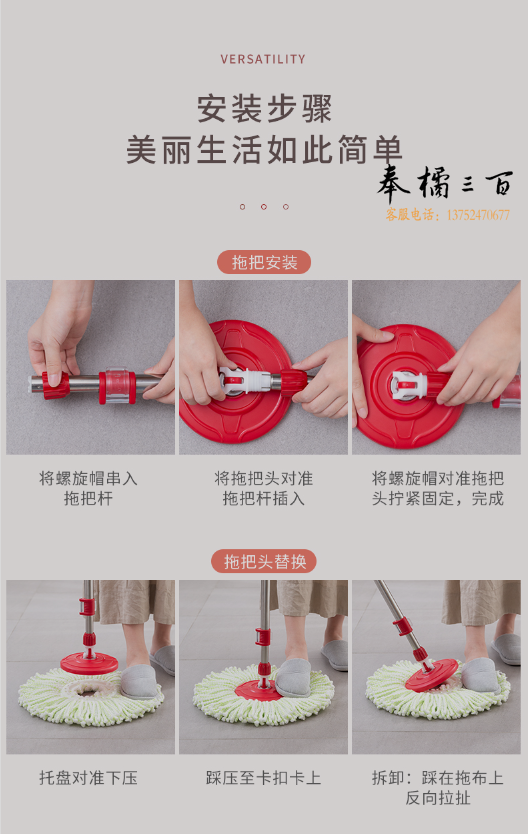 VERSATILITY

安装步骤
美丽生活如此简单

奉橘三百
客服电话：13752470677

拖把安装

将螺旋帽串入拖把杆

将拖把头对准拖把杆插入

将螺旋帽对准拖把头拧紧固定，完成

拖把头替换

托盘对准下压

踩压至卡扣卡上

拆卸：踩在拖布上反向拉扯