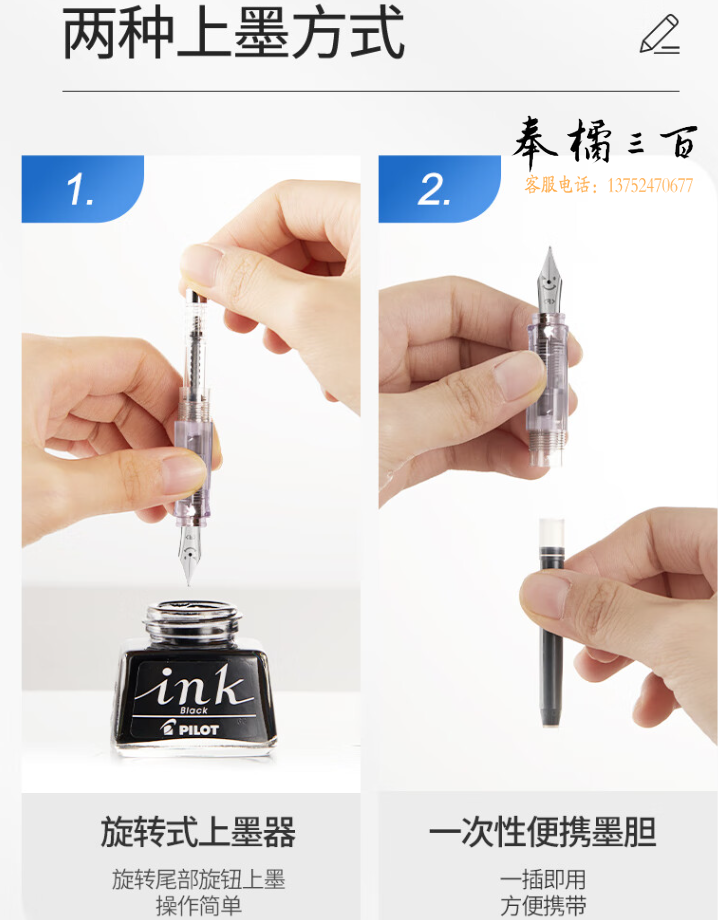 两种上墨方式

奉橘三百
客服电话：13752470677

1.

ink
Black
PILOT

旋转式上墨器
旋转尾部旋钮上墨
操作简单

2.

一次性便携墨胆
一插即用
方便携带