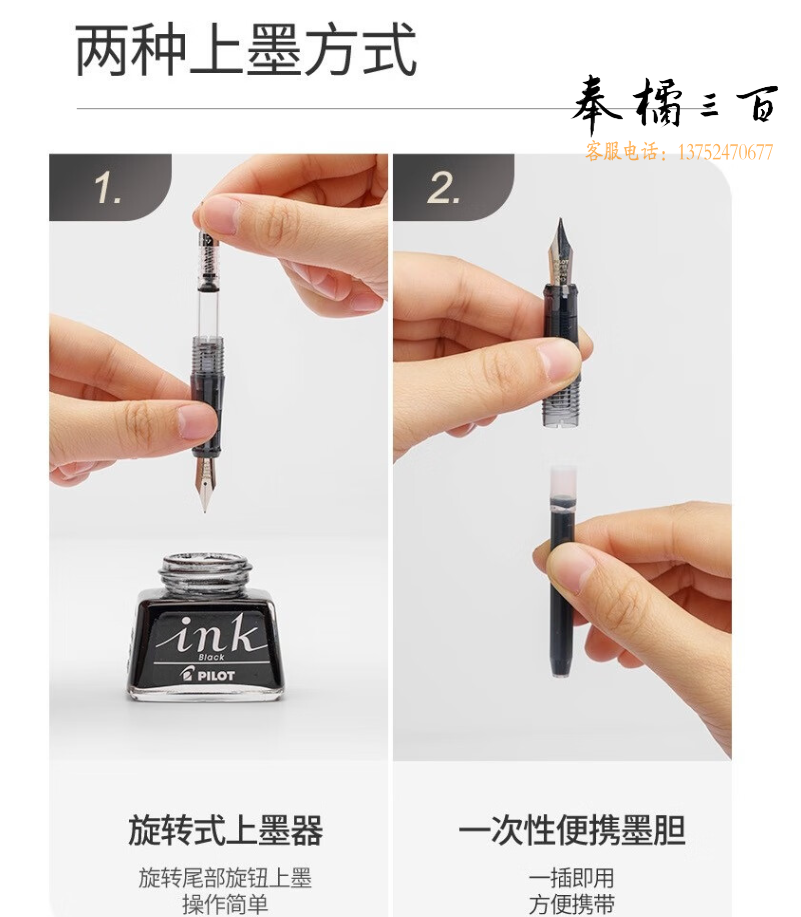 两种上墨方式

奉橘三百
客服电话：13752470677

1.

ink
Black
PILOT

旋转式上墨器

旋转尾部旋钮上墨
操作简单

2.

一次性便携墨胆

一插即用
方便携带