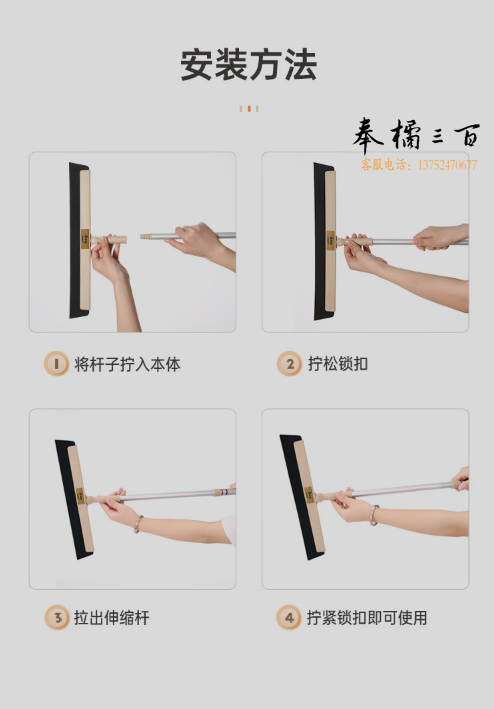 安装方法

奉橘三百
客服电话：13752470677

1 将杆子拧入本体

2 拧松锁扣

3 拉出伸缩杆

4 拧紧锁扣即可使用