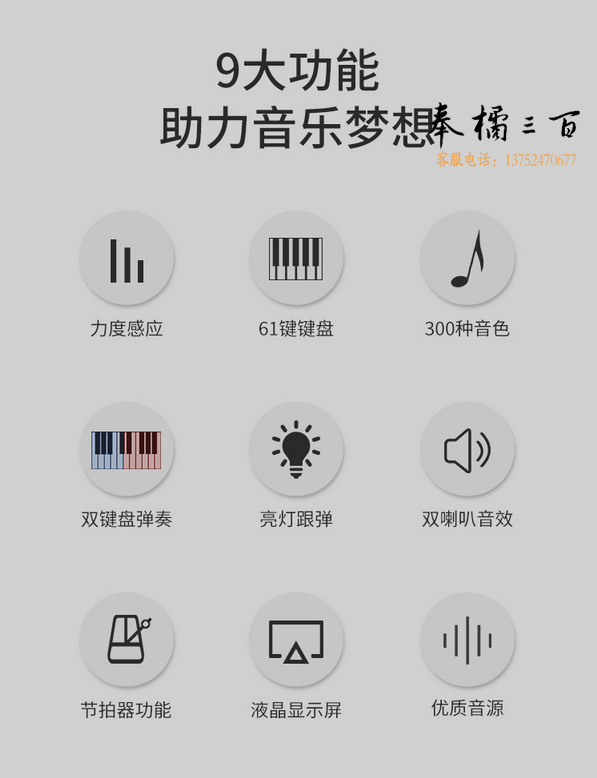 9大功能
助力音乐梦想

力度感应

61键键盘

300种音色

双键盘弹奏

亮灯跟弹

双喇叭音效

节拍器功能

液晶显示屏

优质音源

奉橘三百
客服电话：13752470677