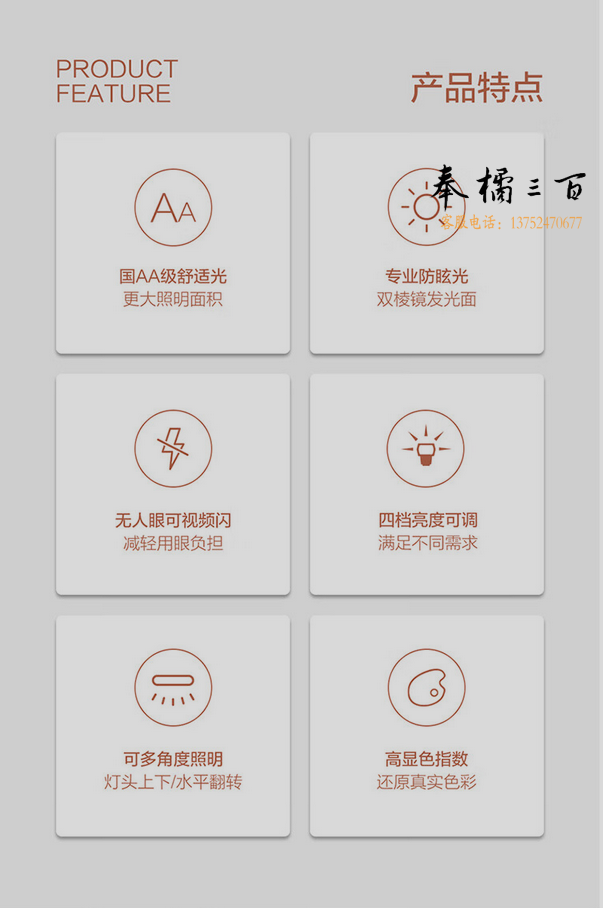 PRODUCT
FEATURE

产品特点

AA

国AA级舒适光
更大照明面积

专业防眩光
双棱镜发光面

无人眼可视频闪
减轻用眼负担

四档亮度可调
满足不同需求

可多角度照明
灯头上下/水平翻转

高显色指数
还原真实色彩

奉橘三百
客服电话：13752470677