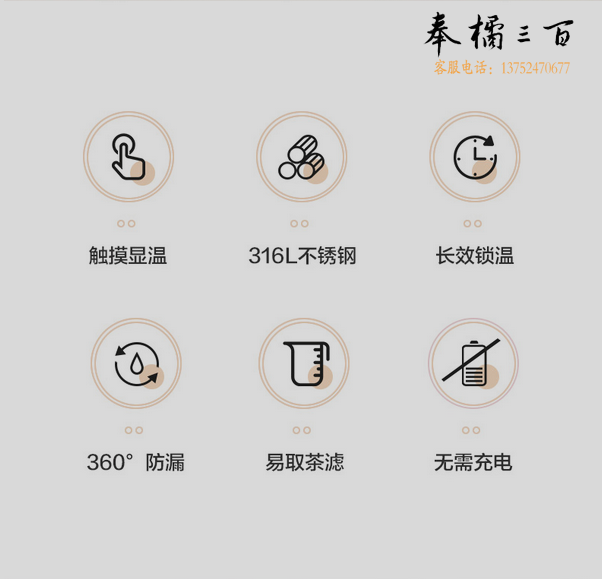 奉橘三百
客服电话：13752470677

触摸显温

316L不锈钢

长效锁温

360°防漏

易取茶滤

无需充电